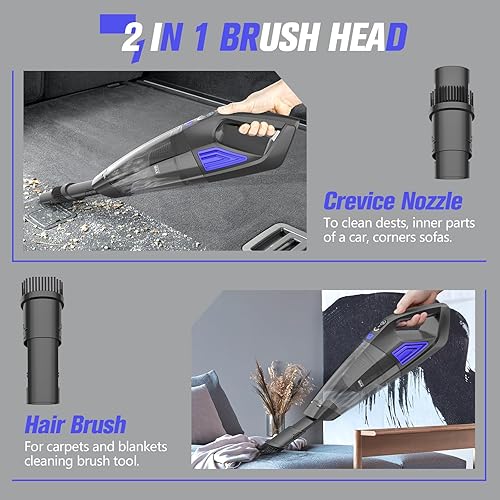 2 IN 1 BRUSH HEAD

Crevice Nozzle
To clean dests, inner parts of a car, corners sofas.

Hair Brush
For carpets and blankets cleaning brush tool.