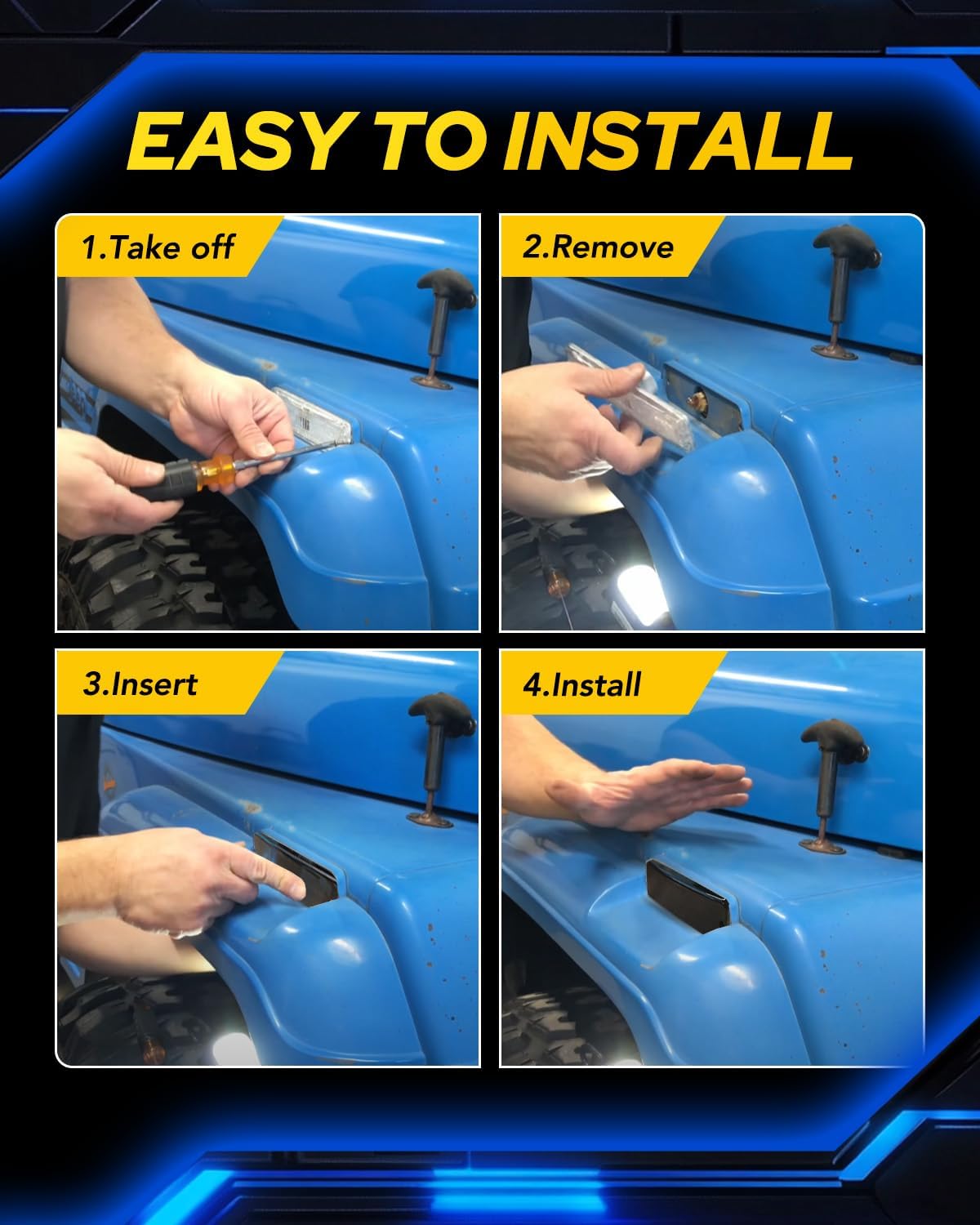 EASY TO INSTALL

1.Take off

2.Remove

3.Insert

4.Install