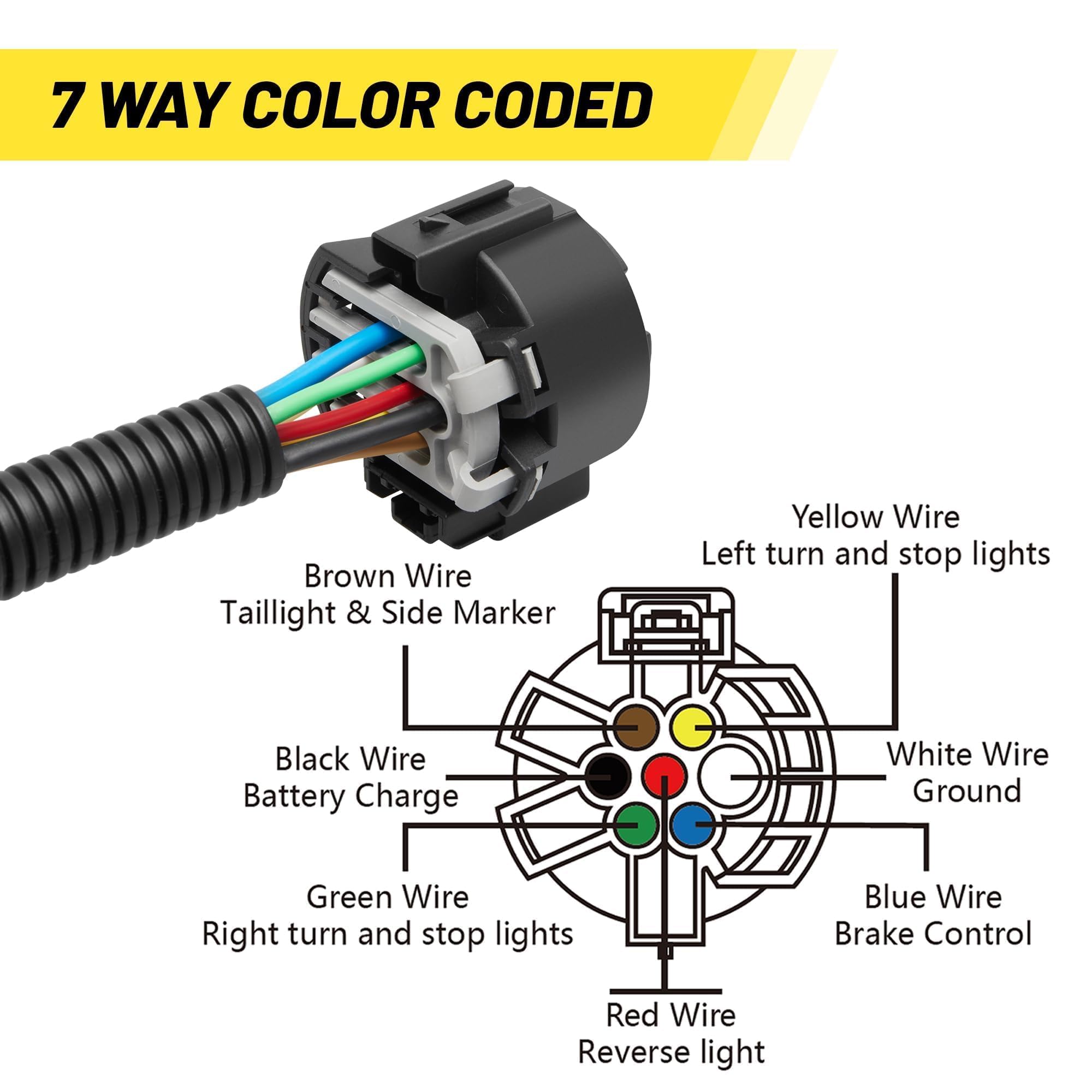 7 WAY COLOR CODED

Yellow Wire
Left turn and stop lights

Brown Wire
Taillight & Side Marker

Black Wire
Battery Charge

White Wire
Ground

Green Wire
Right turn and stop lights

Blue Wire
Brake Control

Red Wire
Reverse light