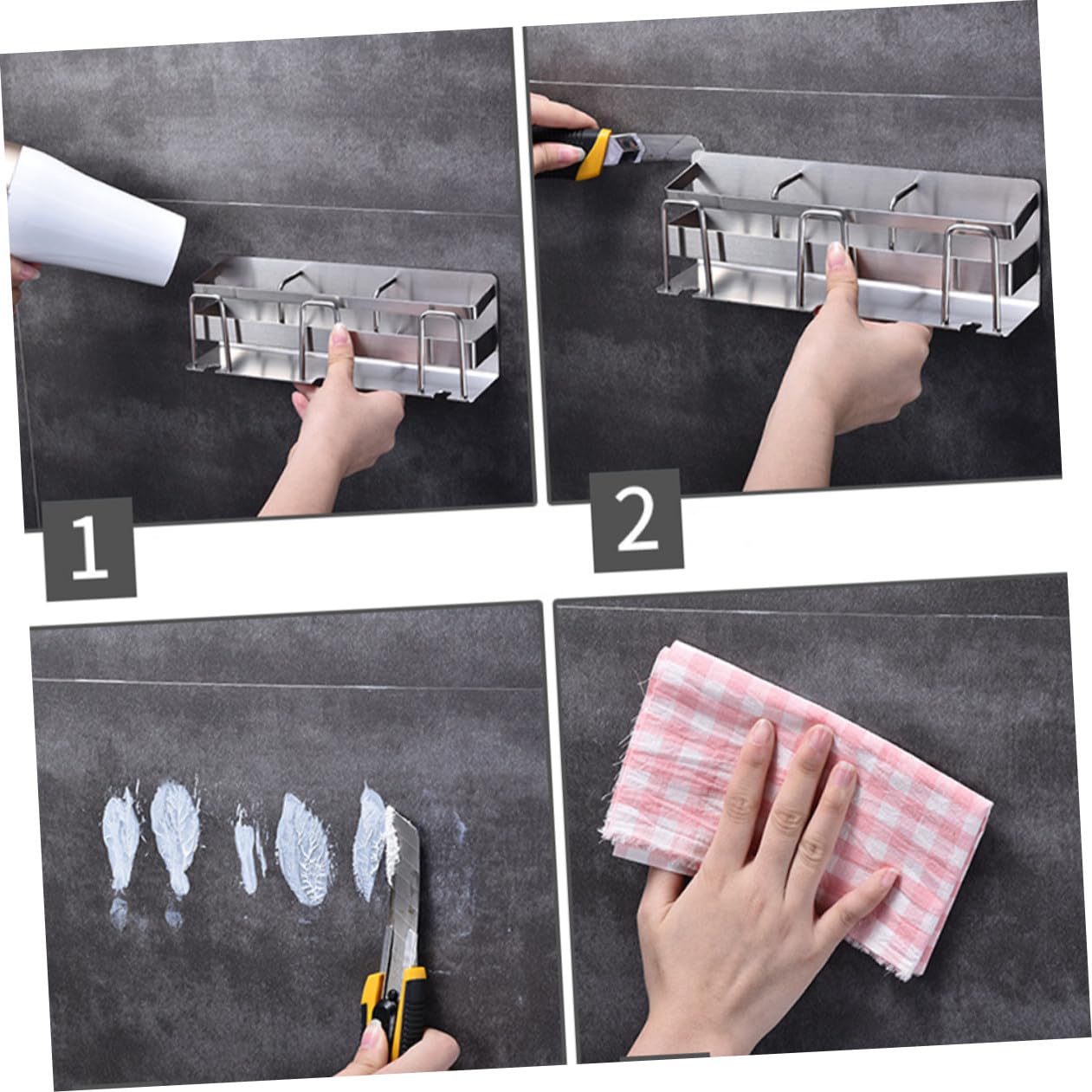 1

2