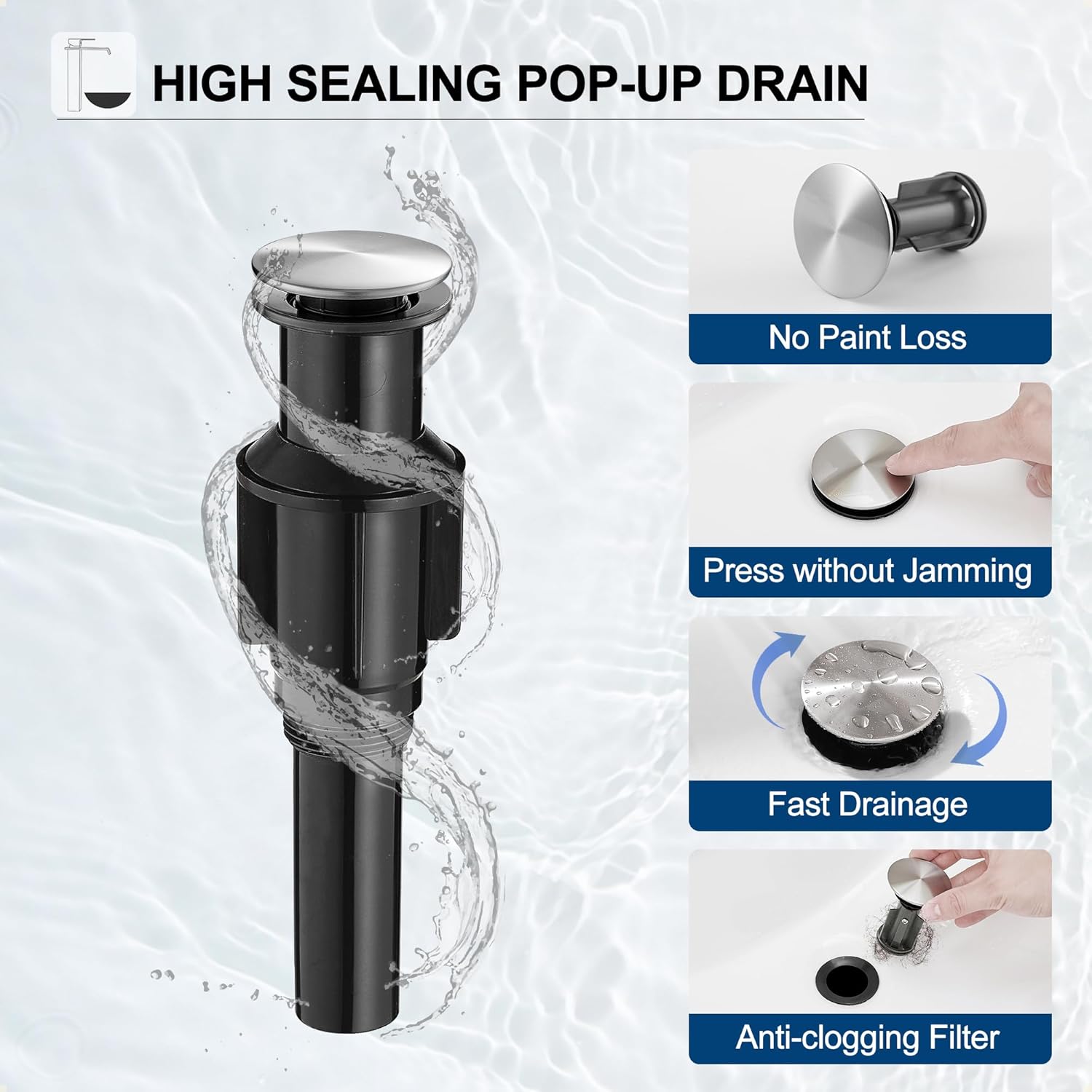 HIGH SEALING POP-UP DRAIN

No Paint Loss

Press without Jamming

Fast Drainage

Anti-clogging Filter