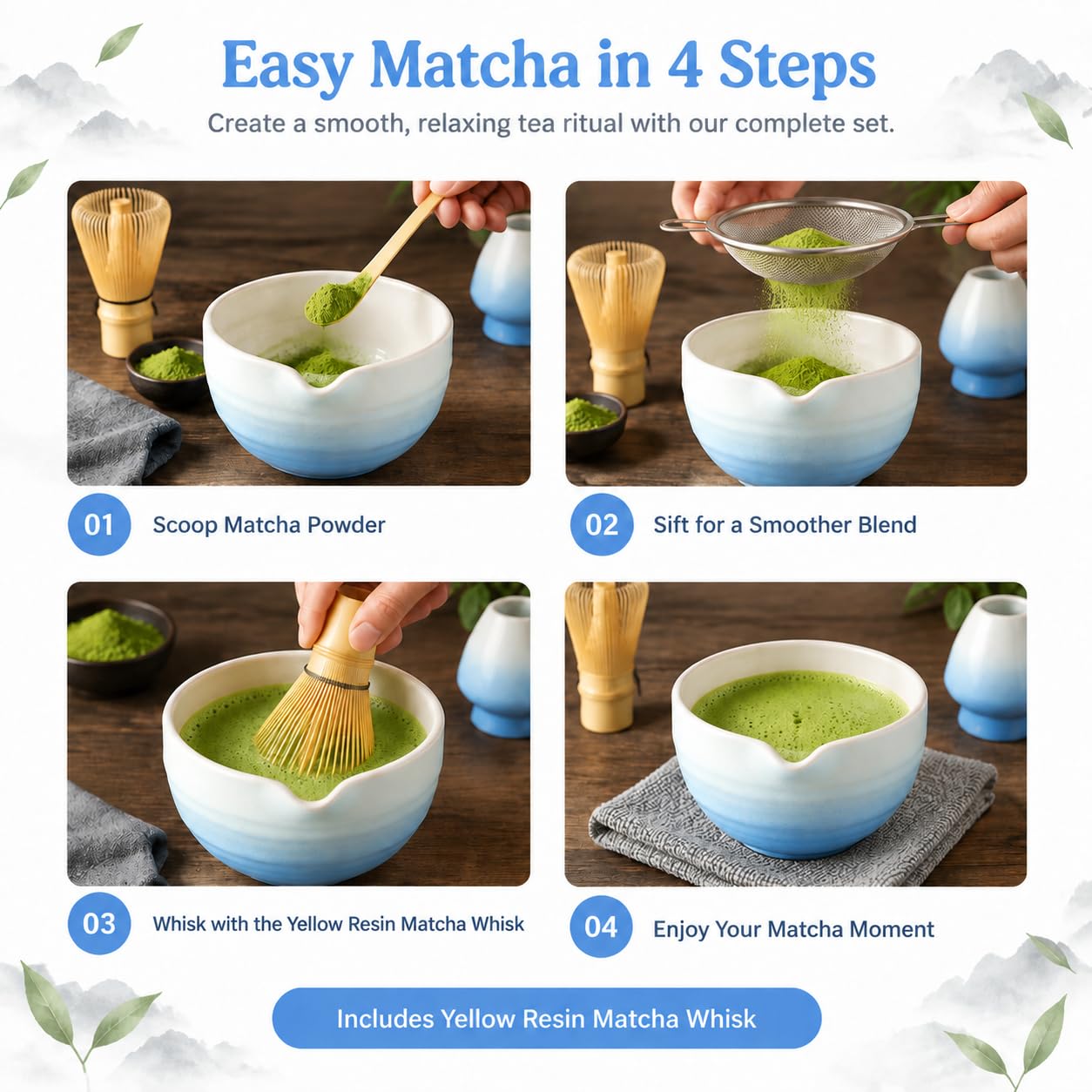 Easy Matcha in 4 Steps

Create a smooth, relaxing tea ritual with our complete set.

01 Scoop Matcha Powder

02 Sift for a Smoother Blend

03 Whisk with the Yellow Resin Matcha Whisk

04 Enjoy Your Matcha Moment

Includes Yellow Resin Matcha Whisk