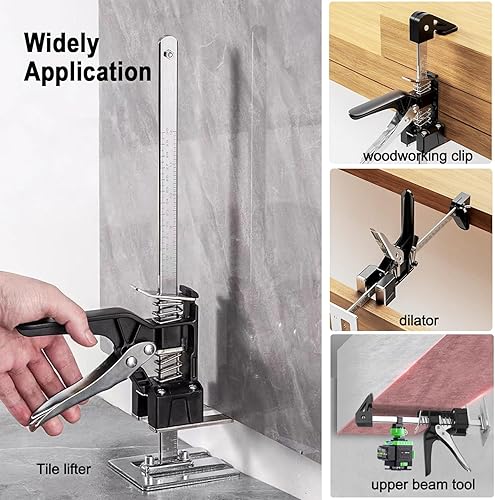 Widely Application

Tile lifter

woodworking clip

dilator

upper beam tool