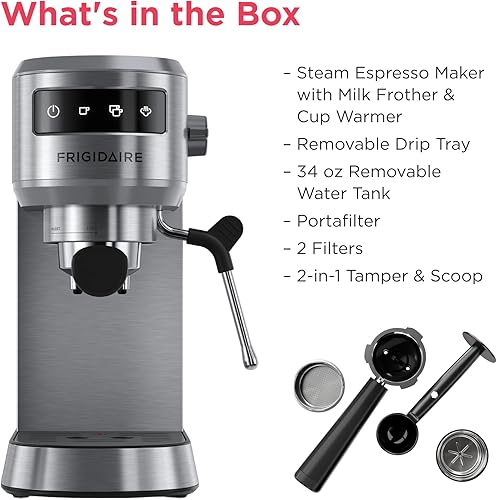 What's in the Box

FRIGIDAIRE

- Steam Espresso Maker with Milk Frother & Cup Warmer
- Removable Drip Tray
- 34 oz Removable Water Tank
- Portafilter
- 2 Filters
- 2-in-1 Tamper & Scoop