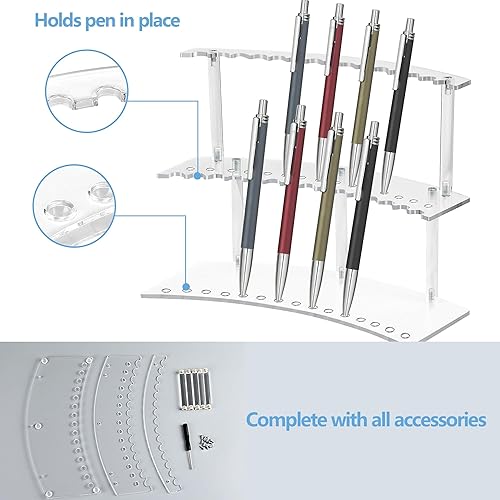 Holds pen in place

Complete with all accessories