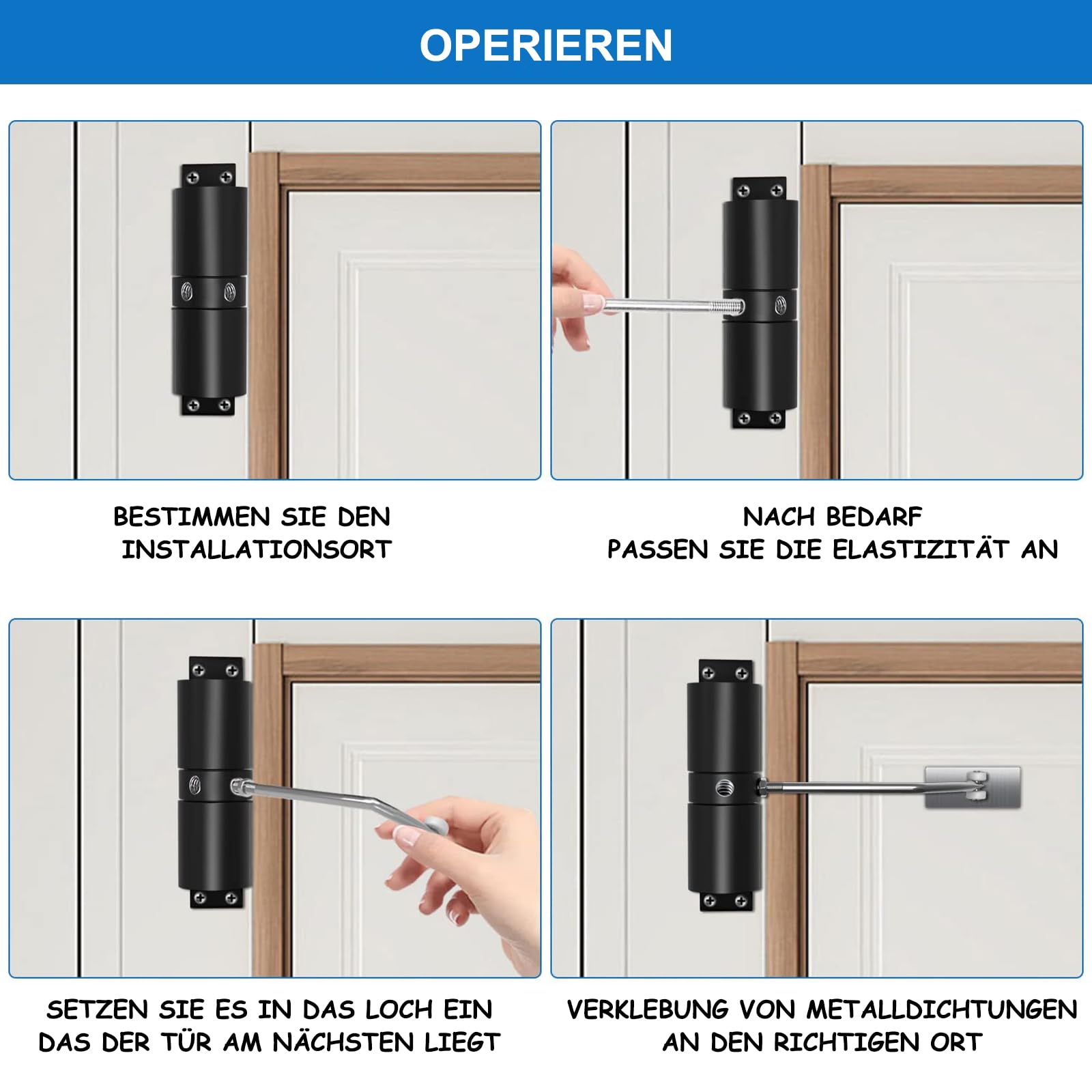 OPERIEREN

BESTIMMEN SIE DEN INSTALLATIONSORT

NACH BEDARF
PASSEN SIE DIE ELASTIZITÄT AN

SETZEN SIE ES IN DAS LOCH EIN
DAS DER TÜR AM NÄCHSTEN LIEGT

VERKLEBUNG VON METALLDICHTUNGEN
AN DEN RICHTIGEN ORT