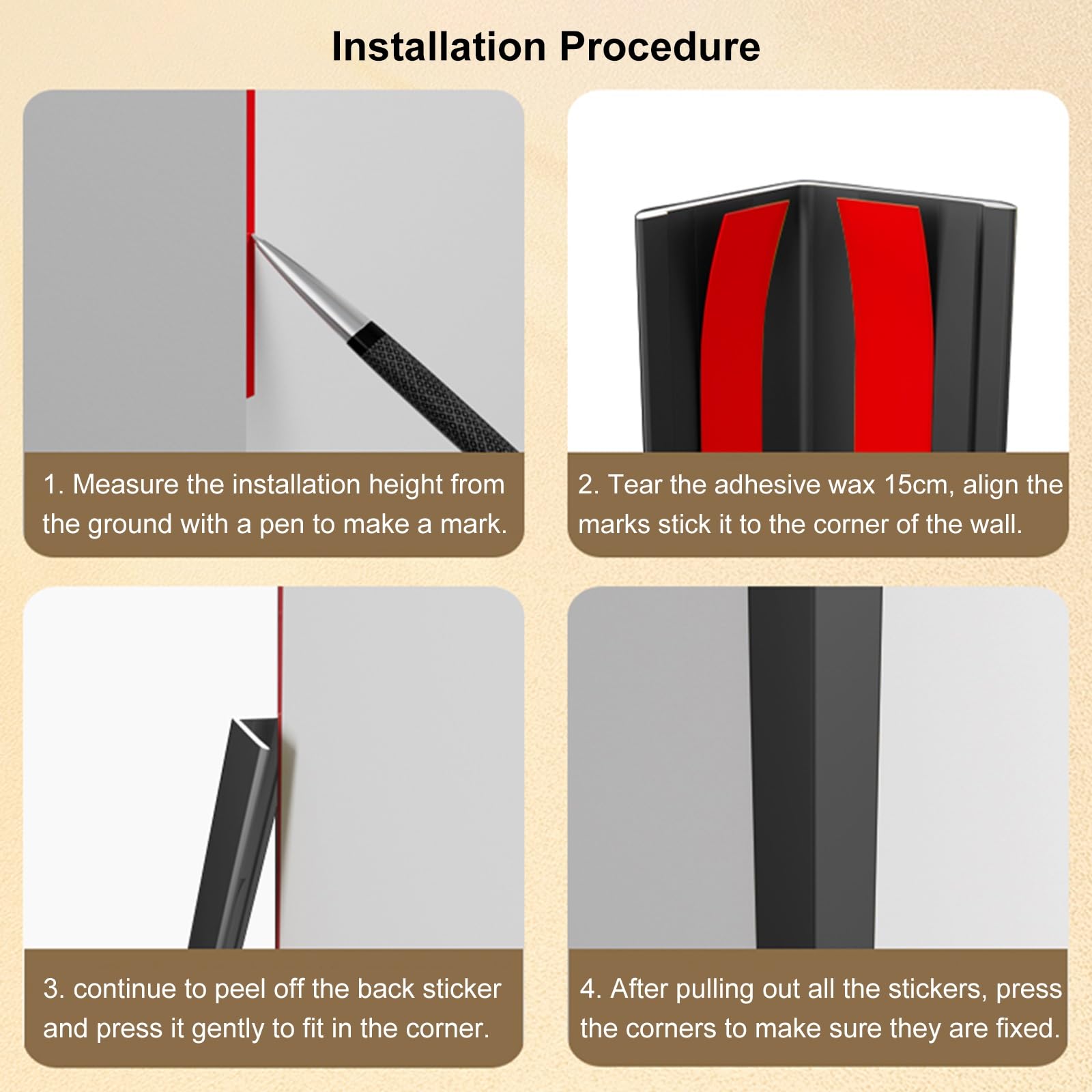 Installation Procedure

1. Measure the installation height from the ground with a pen to make a mark.

2. Tear the adhesive wax 15cm, align the marks stick it to the corner of the wall.

3. continue to peel off the back sticker and press it gently to fit in the corner.

4. After pulling out all the stickers, press the corners to make sure they are fixed.