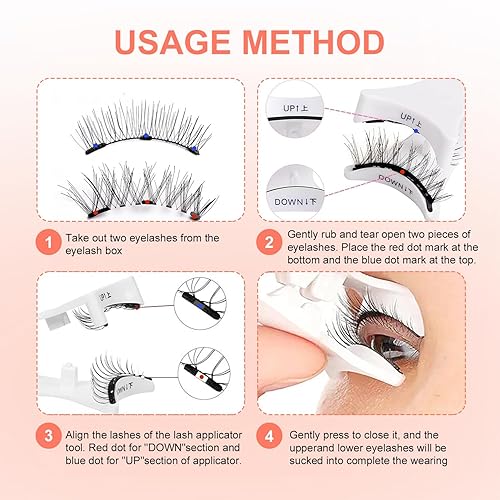 USAGE METHOD

UP↑上

UP↑上

DOWN↓下

DOWN↓下

1 Take out two eyelashes from the eyelash box

2 Gently rub and tear open two pieces of eyelashes. Place the red dot mark at the bottom and the blue dot mark at the top.

UP↑上

DOWN↓下

3 Align the lashes of the lash applicator tool. Red dot for "DOWN"section and blue dot for "UP"section of applicator.

4 Gently press to close it, and the upperand lower eyelashes will be sucked into complete the wearing