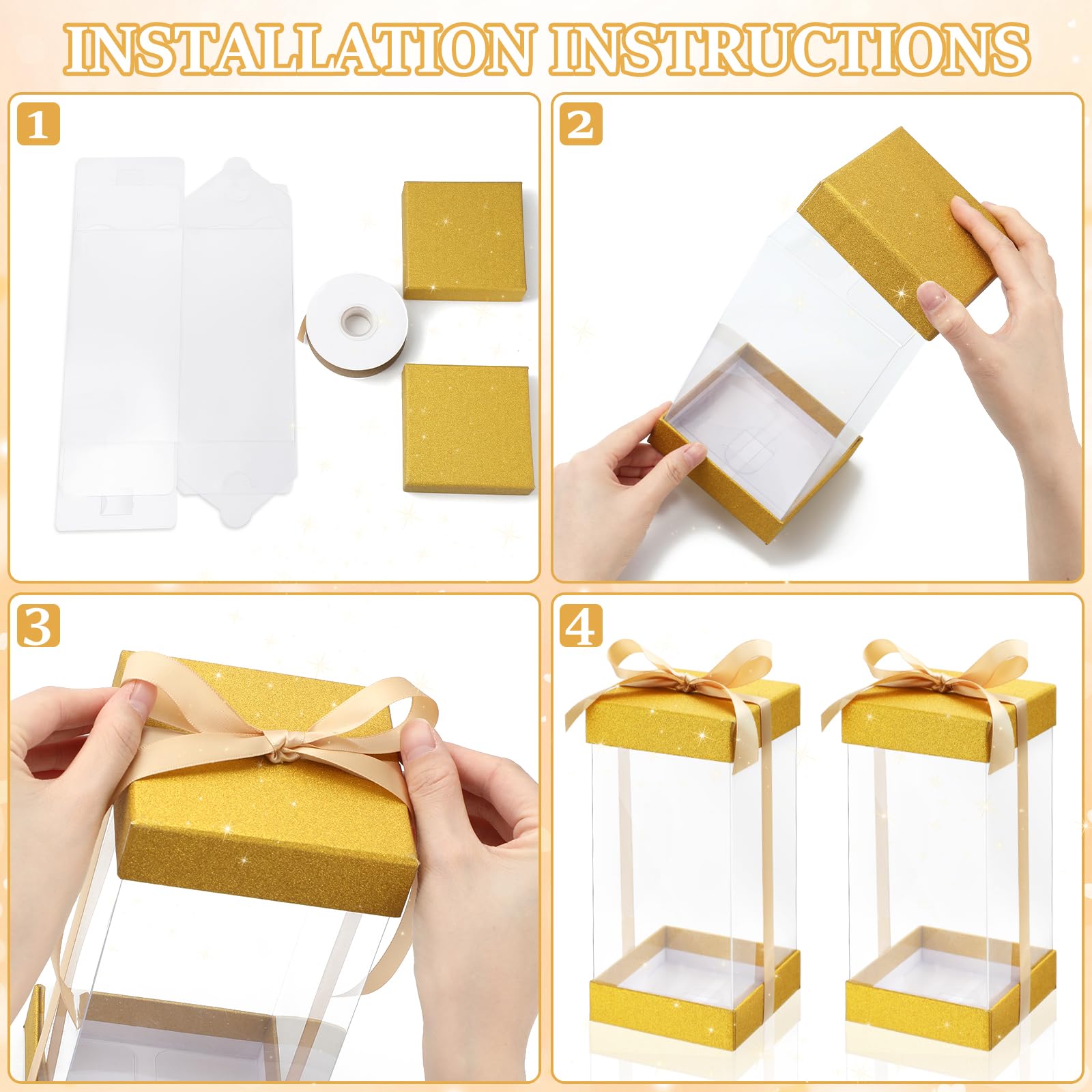 INSTALLATION INSTRUCTIONS

1

2

3

4