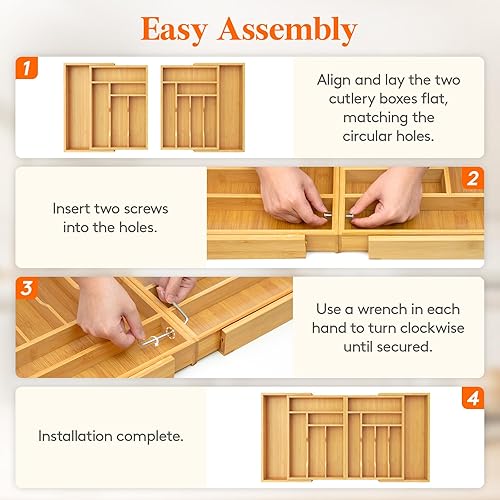 Easy Assembly

1

Align and lay the two cutlery boxes flat, matching the circular holes.

Insert two screws into the holes.

2

3

Use a wrench in each hand to turn clockwise until secured.

Installation complete.

4