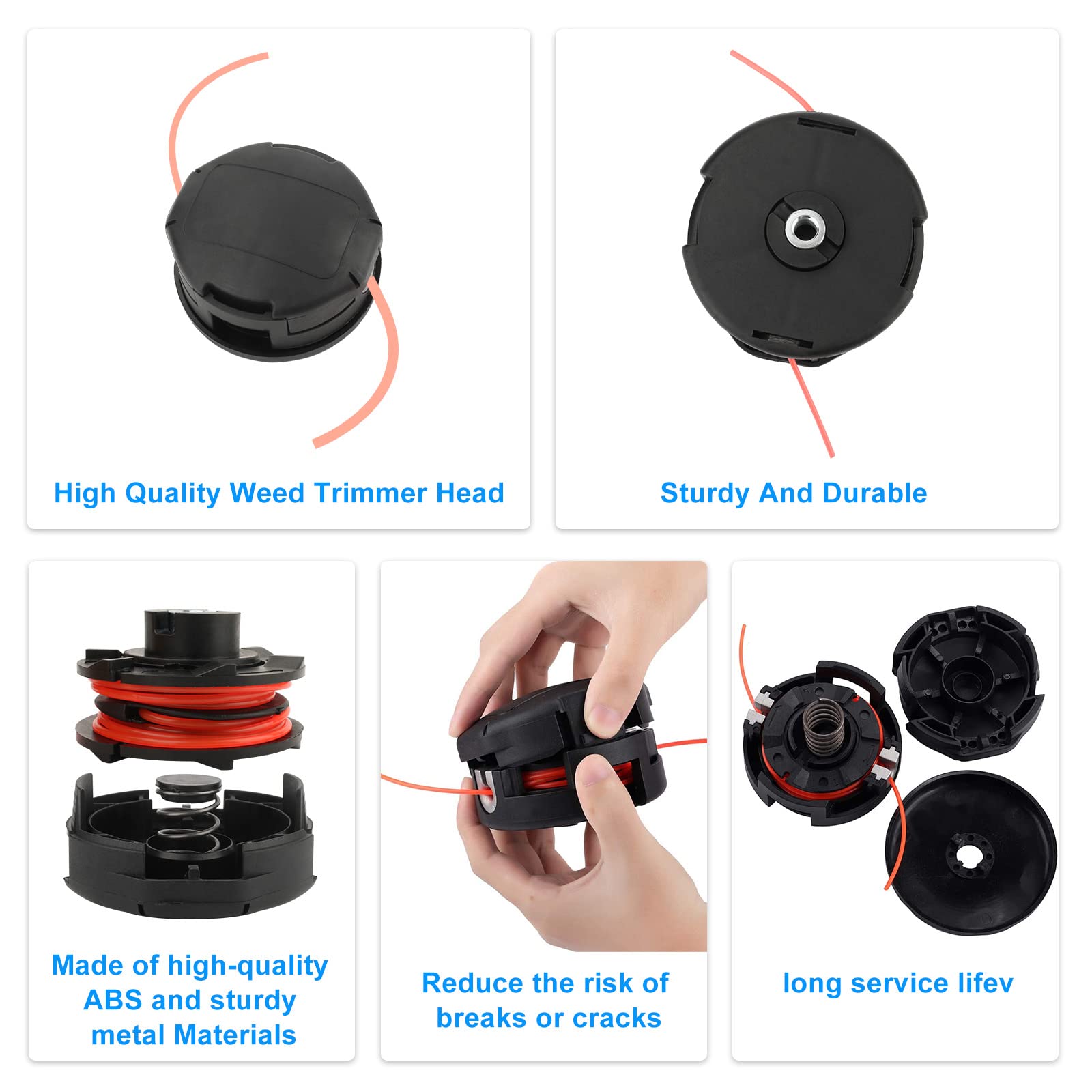 High Quality Weed Trimmer Head

Sturdy And Durable

Made of high-quality ABS and sturdy metal Materials

Reduce the risk of breaks or cracks

long service lifev