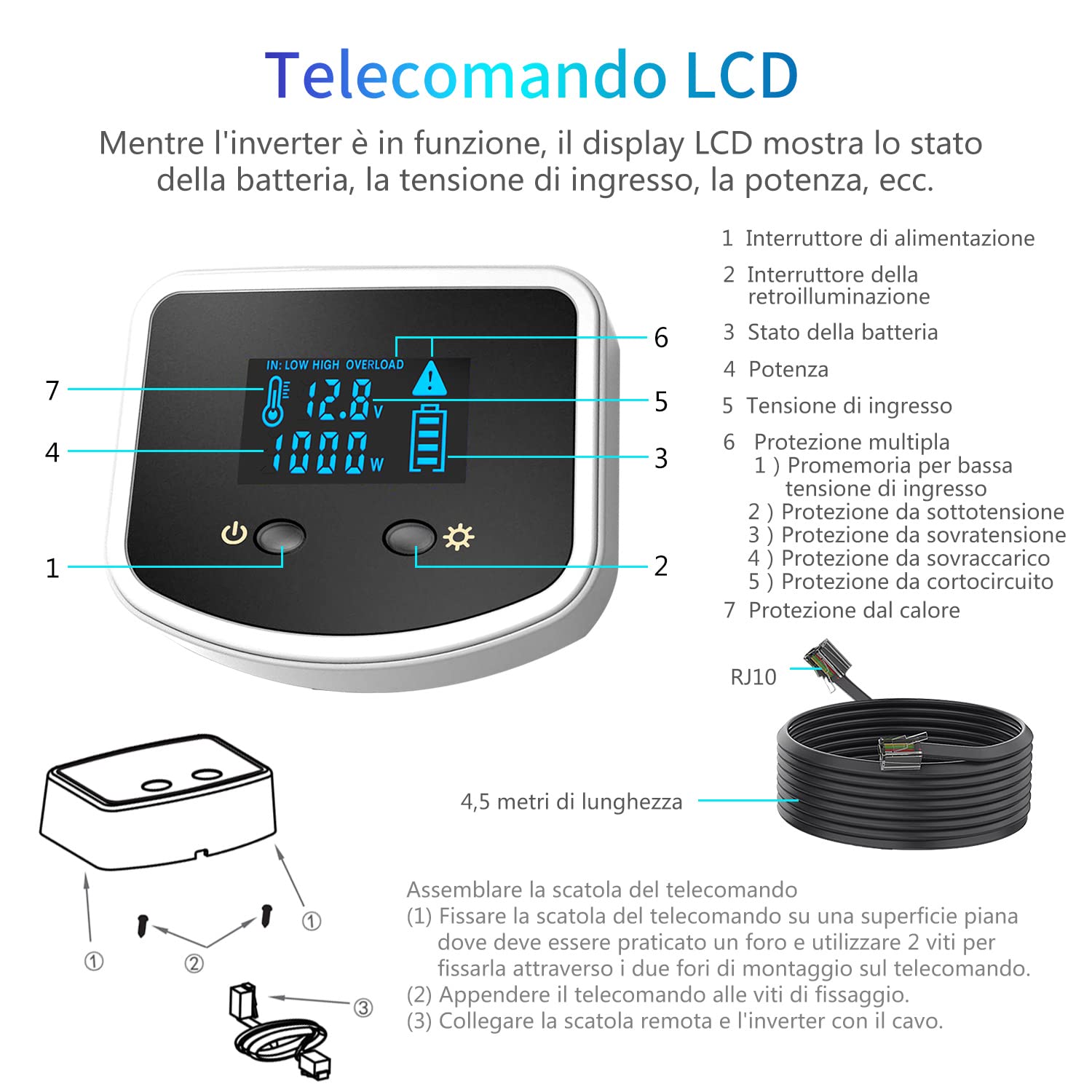 Telecomando LCD

Mentre l'inverter è in funzione, il display LCD mostra lo stato della batteria, la tensione di ingresso, la potenza, ecc.

IN: LOW HIGH OVERLOAD

12.8 V

1000 W

7

4

1

6

5

3

2

1 Interruttore di alimentazione

2 Interruttore della retroilluminazione

3 Stato della batteria

4 Potenza

5 Tensione di ingresso

6 Protezione multipla
1 ) Promemoria per bassa tensione di ingresso
2 ) Protezione da sottotensione
3 ) Protezione da sovratensione
4 ) Protezione da sovraccarico
5 ) Protezione da cortocircuito

7 Protezione dal calore

RJ10

4,5 metri di lunghezza

①

②

①

③

Assemblare la scatola del telecomando
(1) Fissare la scatola del telecomando su una superficie piana dove deve essere praticato un foro e utilizzare 2 viti per fissarla attraverso i due fori di montaggio sul telecomando.
(2) Appendere il telecomando alle viti di fissaggio.
(3) Collegare la scatola remota e l'inverter con il cavo.