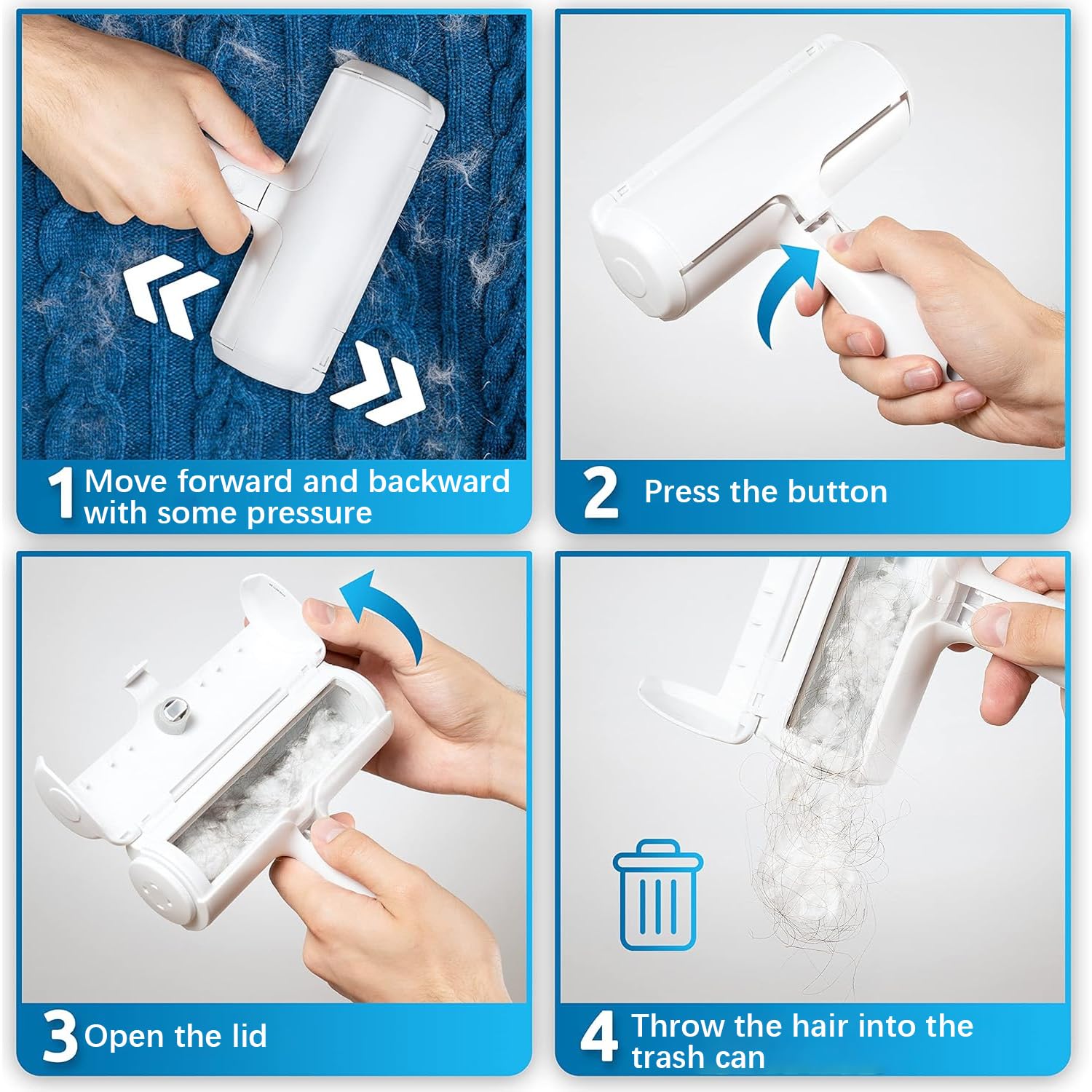 1 Move forward and backward with some pressure

2 Press the button

3 Open the lid

4 Throw the hair into the trash can