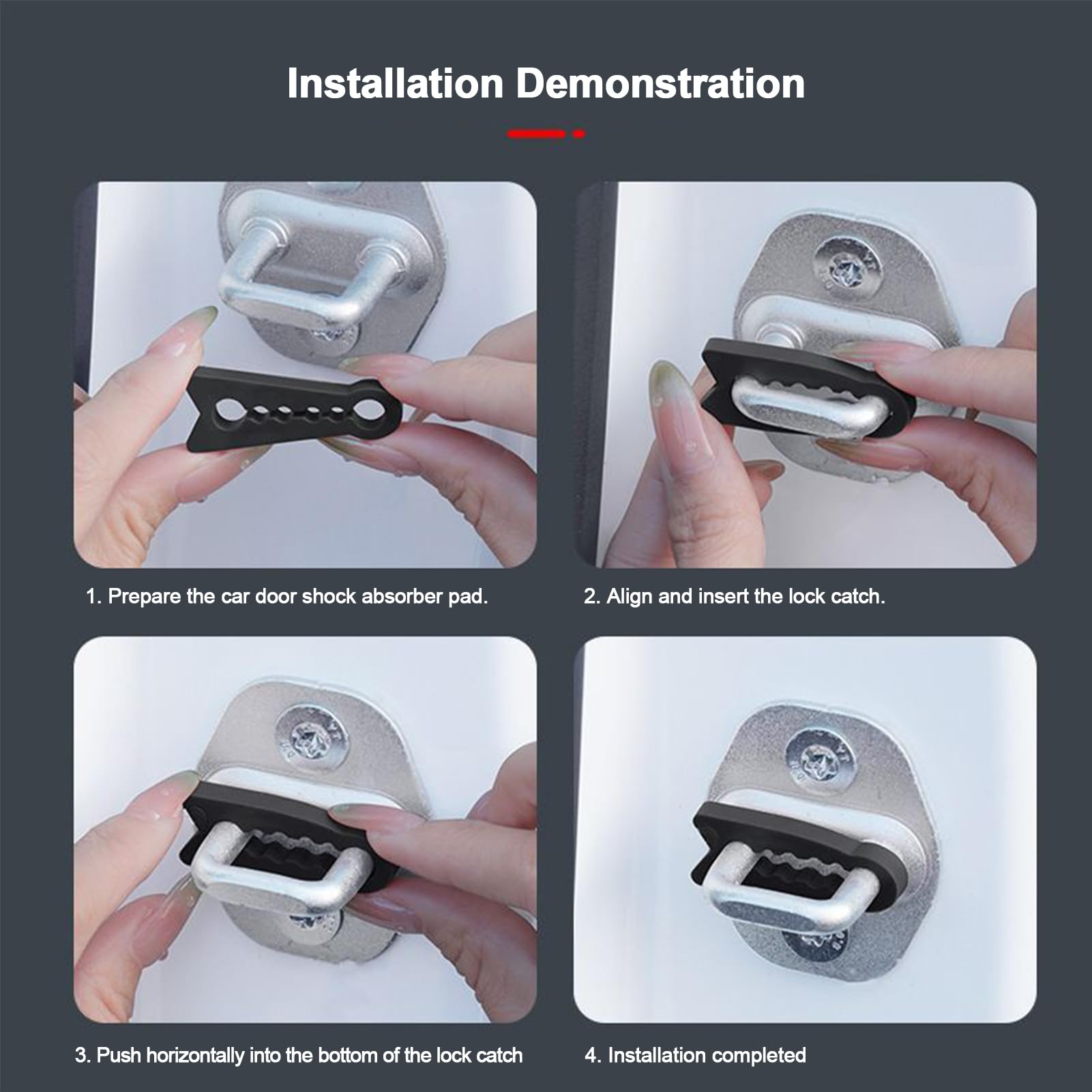 Installation Demonstration

1. Prepare the car door shock absorber pad.

2. Align and insert the lock catch.

3. Push horizontally into the bottom of the lock catch

4. Installation completed