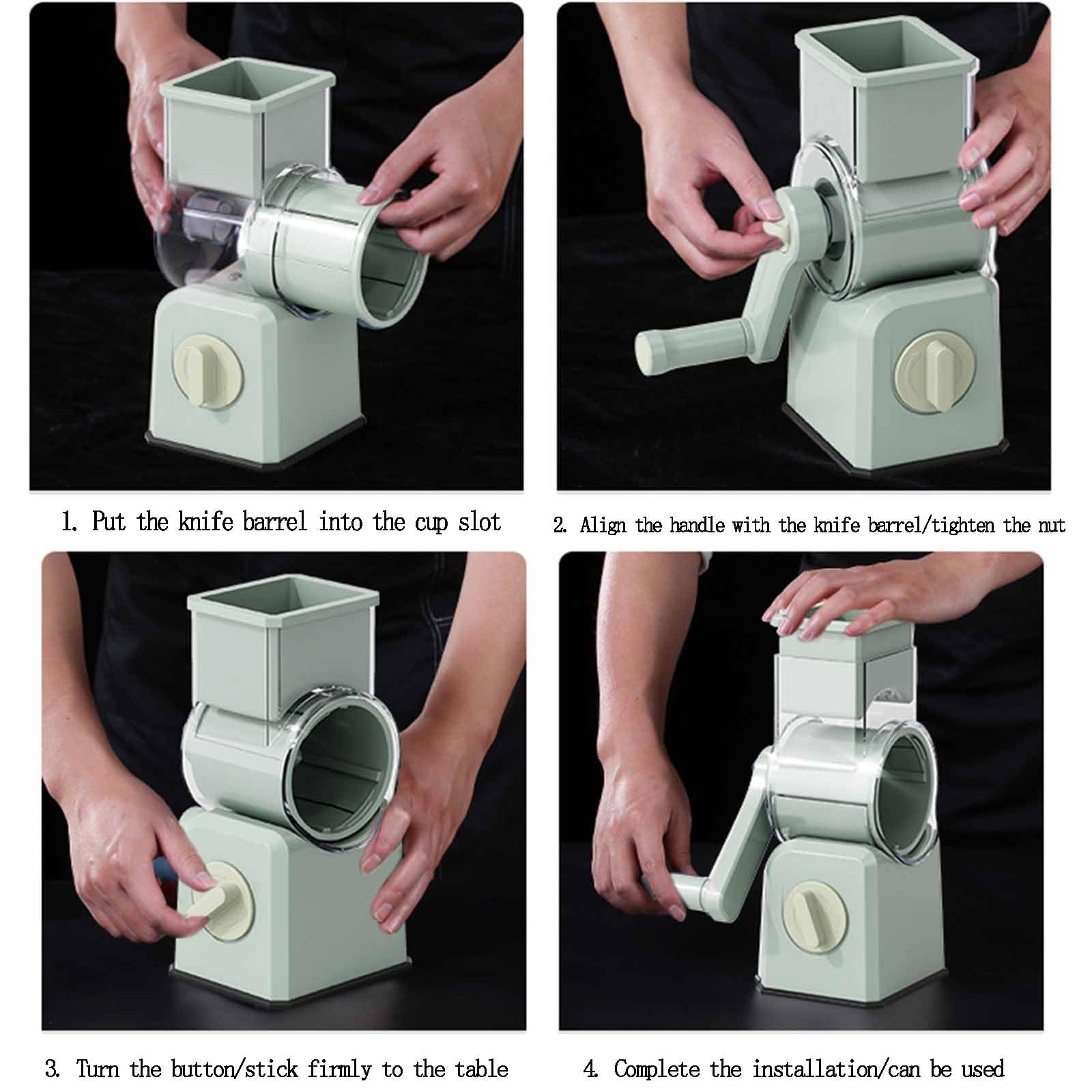 1. Put the knife barrel into the cup slot

2. Align the handle with the knife barrel/tighten the nut

3. Turn the button/stick firmly to the table

4. Complete the installation/can be used