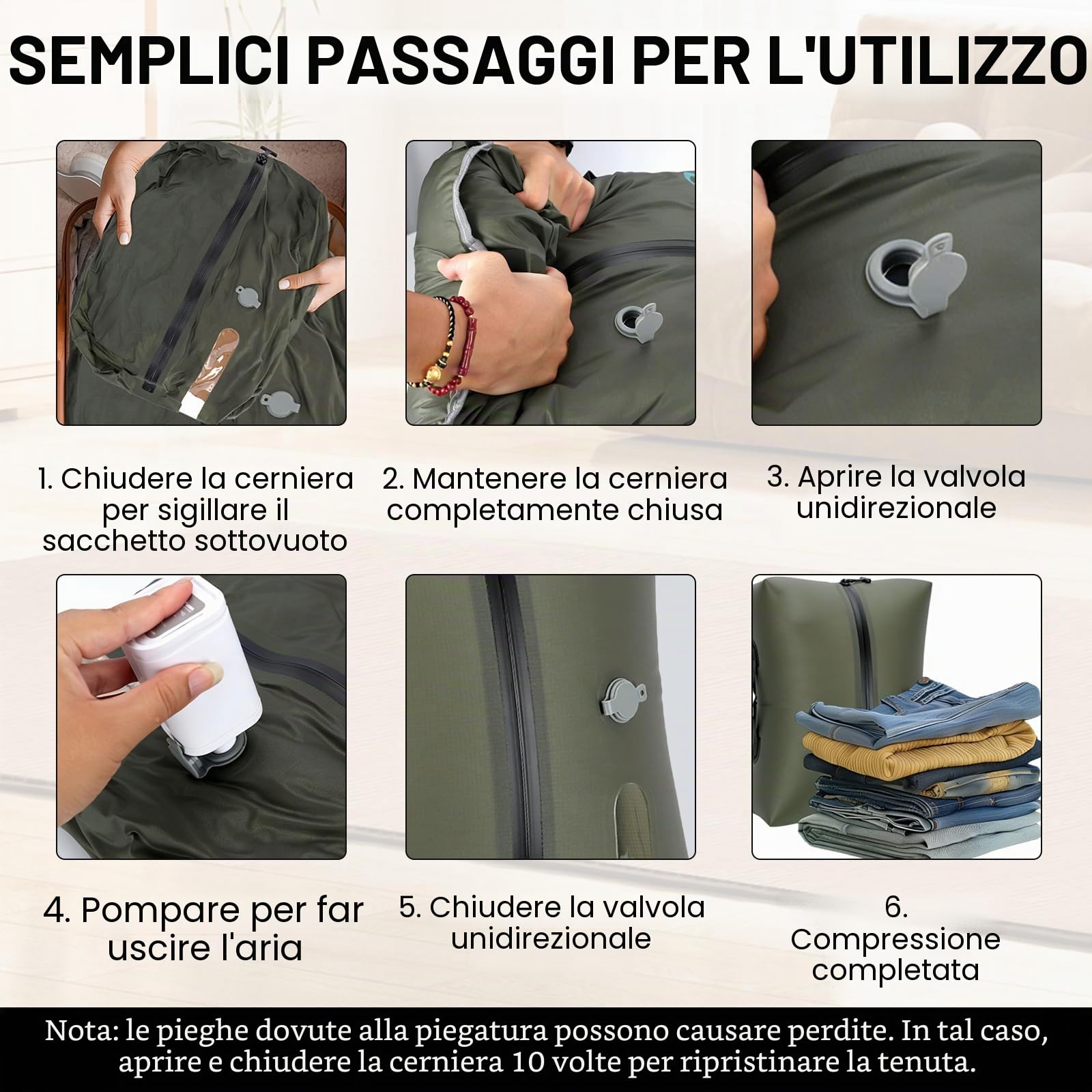 SEMPLICI PASSAGGI PER L'UTILIZZO

1. Chiudere la cerniera per sigillare il sacchetto sottovuoto

2. Mantenere la cerniera completamente chiusa

3. Aprire la valvola unidirezionale

4. Pompare per far uscire l'aria

5. Chiudere la valvola unidirezionale

6. Compressione completata

Nota: le pieghe dovute alla piegatura possono causare perdite. In tal caso, aprire e chiudere la cerniera 10 volte per ripristinare la tenuta.