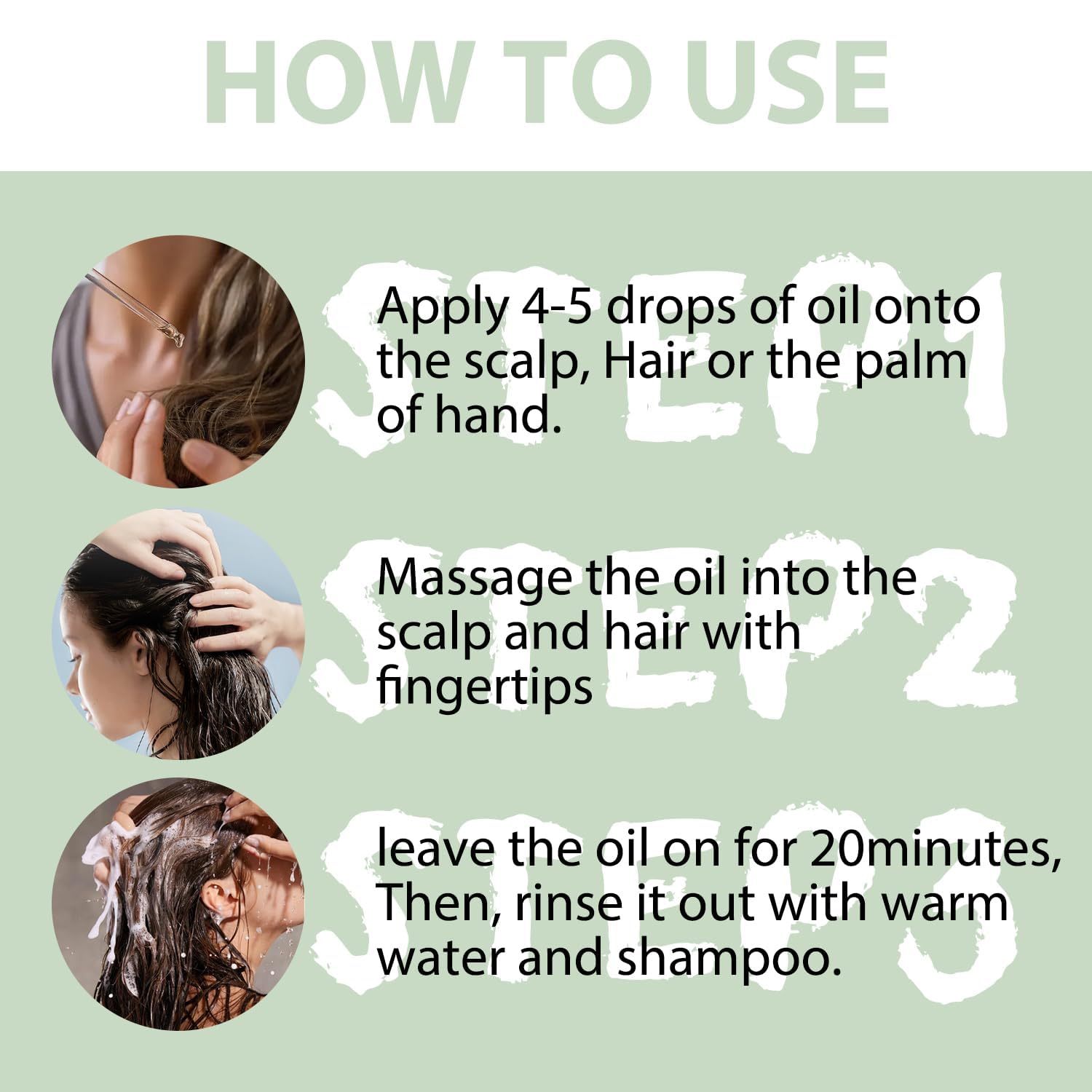 HOW TO USE

STEP1

Apply 4-5 drops of oil onto the scalp, Hair or the palm of hand.

STEP2

Massage the oil into the scalp and hair with fingertips

STEP3

leave the oil on for 20minutes, Then, rinse it out with warm water and shampoo.