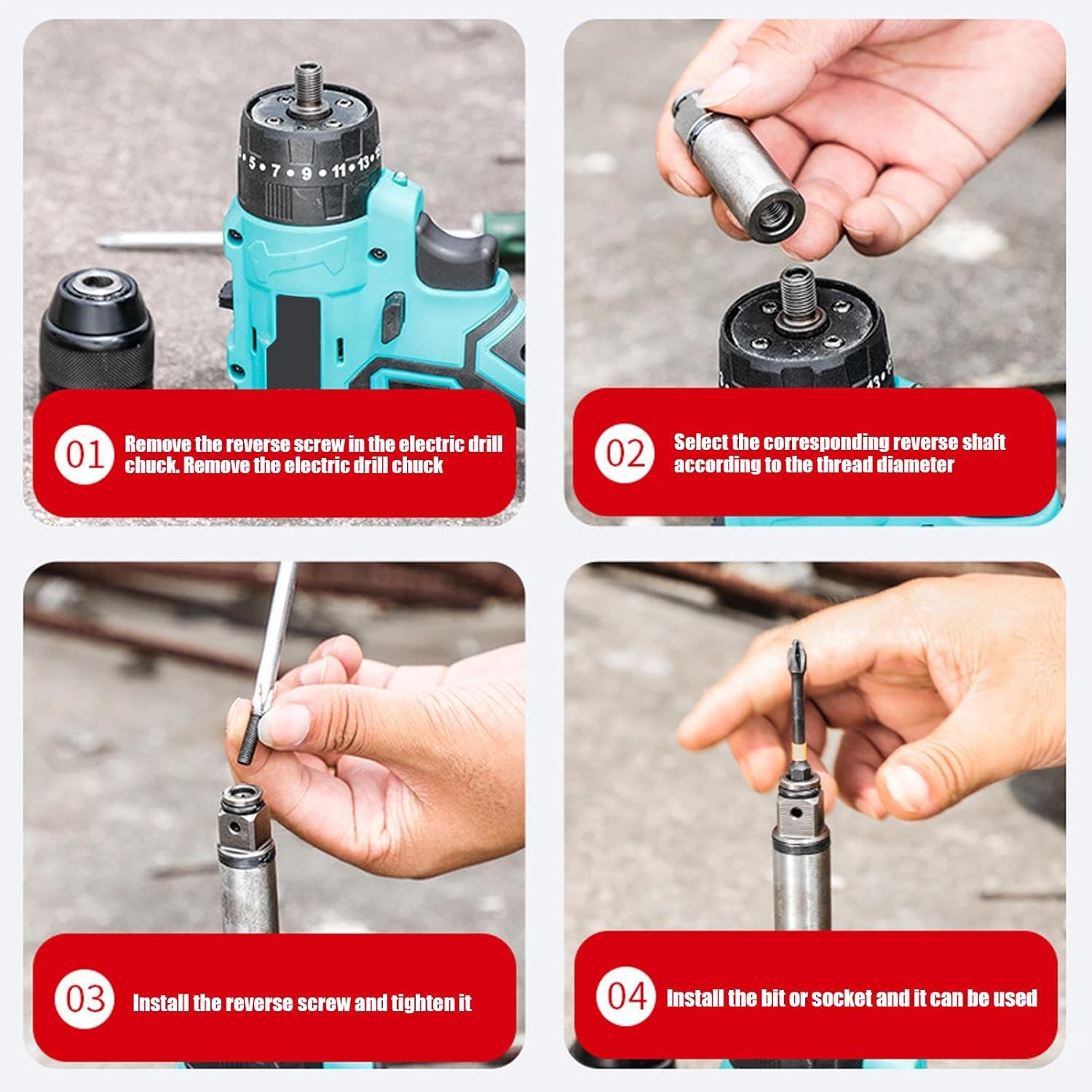 5 • 7 • 9 • 11 • 13

01 Remove the reverse screw in the electric drill chuck. Remove the electric drill chuck

02 Select the corresponding reverse shaft according to the thread diameter

03 Install the reverse screw and tighten it

04 Install the bit or socket and it can be used