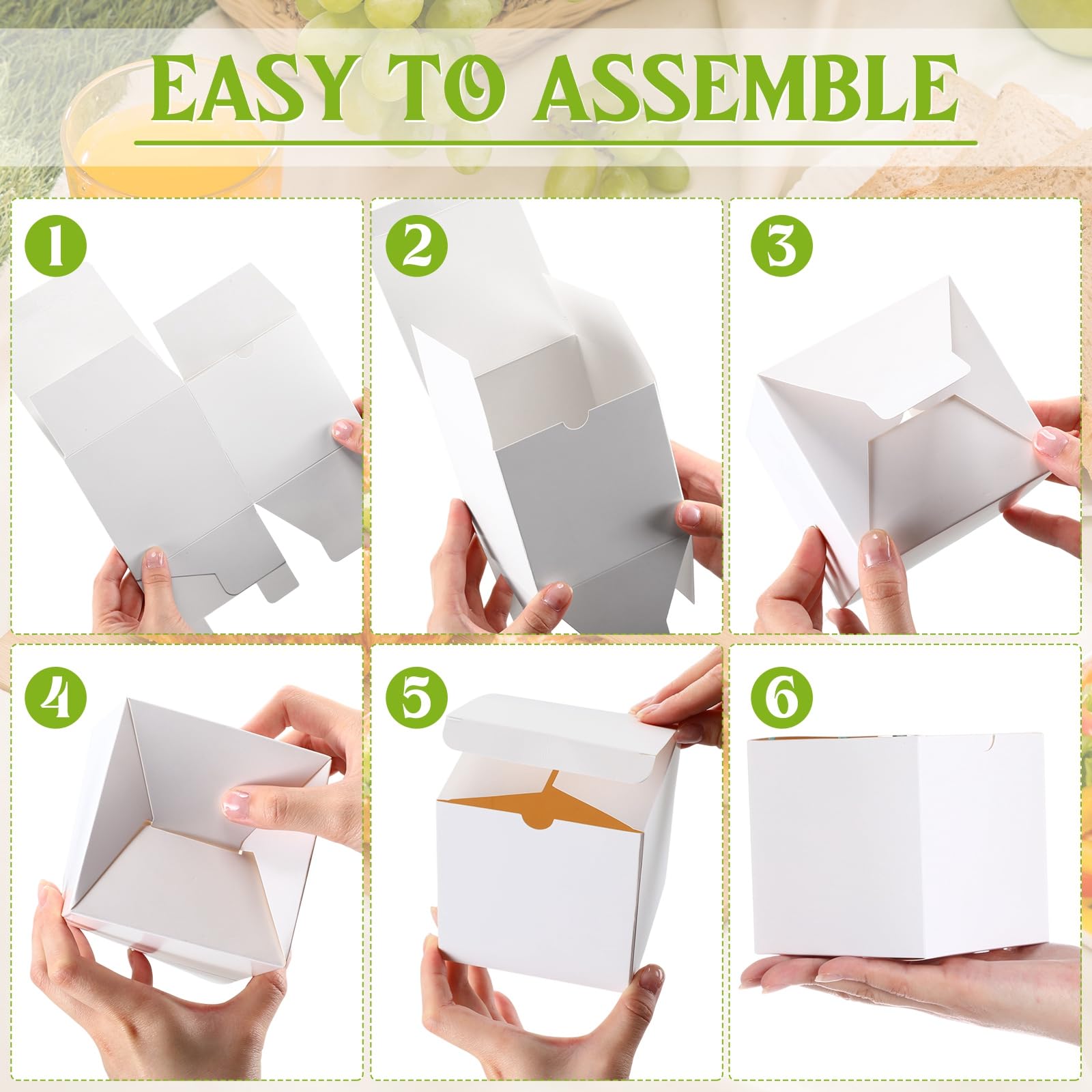 EASY TO ASSEMBLE

1

2

3

4

5

6