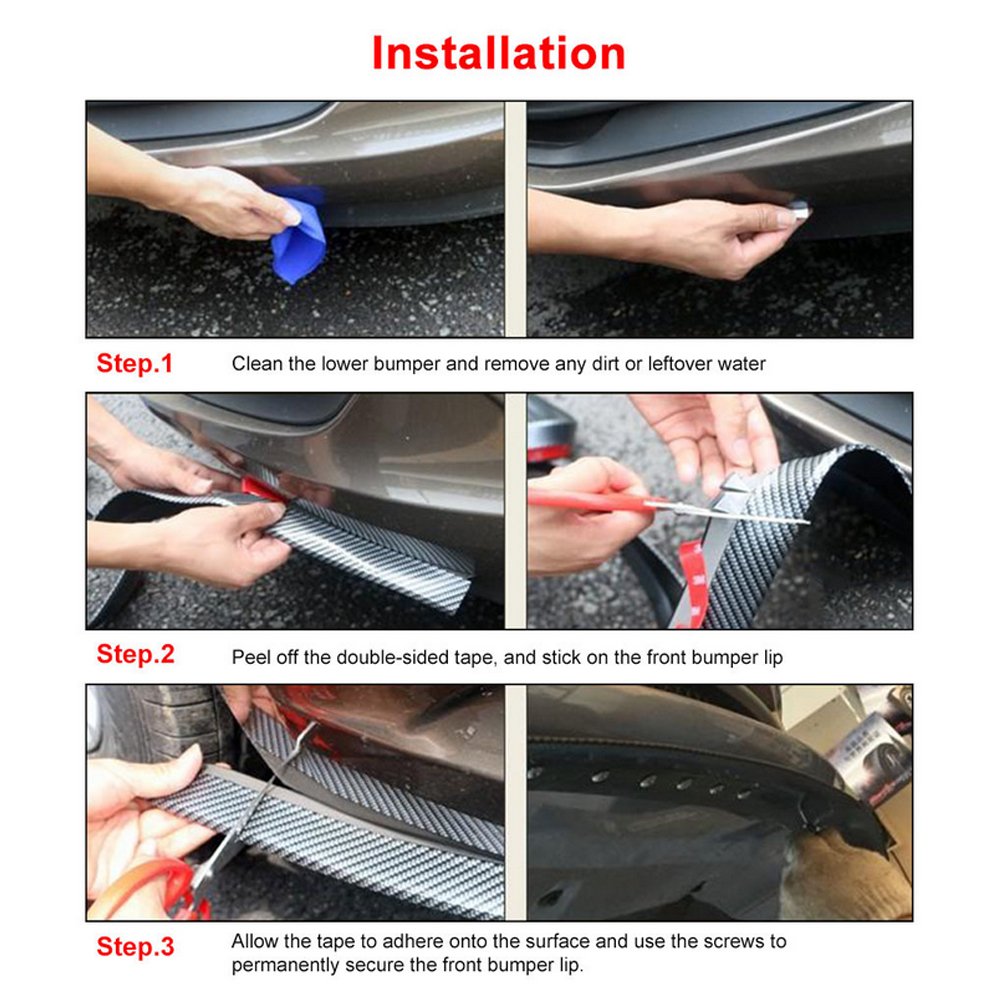 Installation

Step.1 Clean the lower bumper and remove any dirt or leftover water

Step.2 Peel off the double-sided tape, and stick on the front bumper lip

Step.3 Allow the tape to adhere onto the surface and use the screws to permanently secure the front bumper lip.