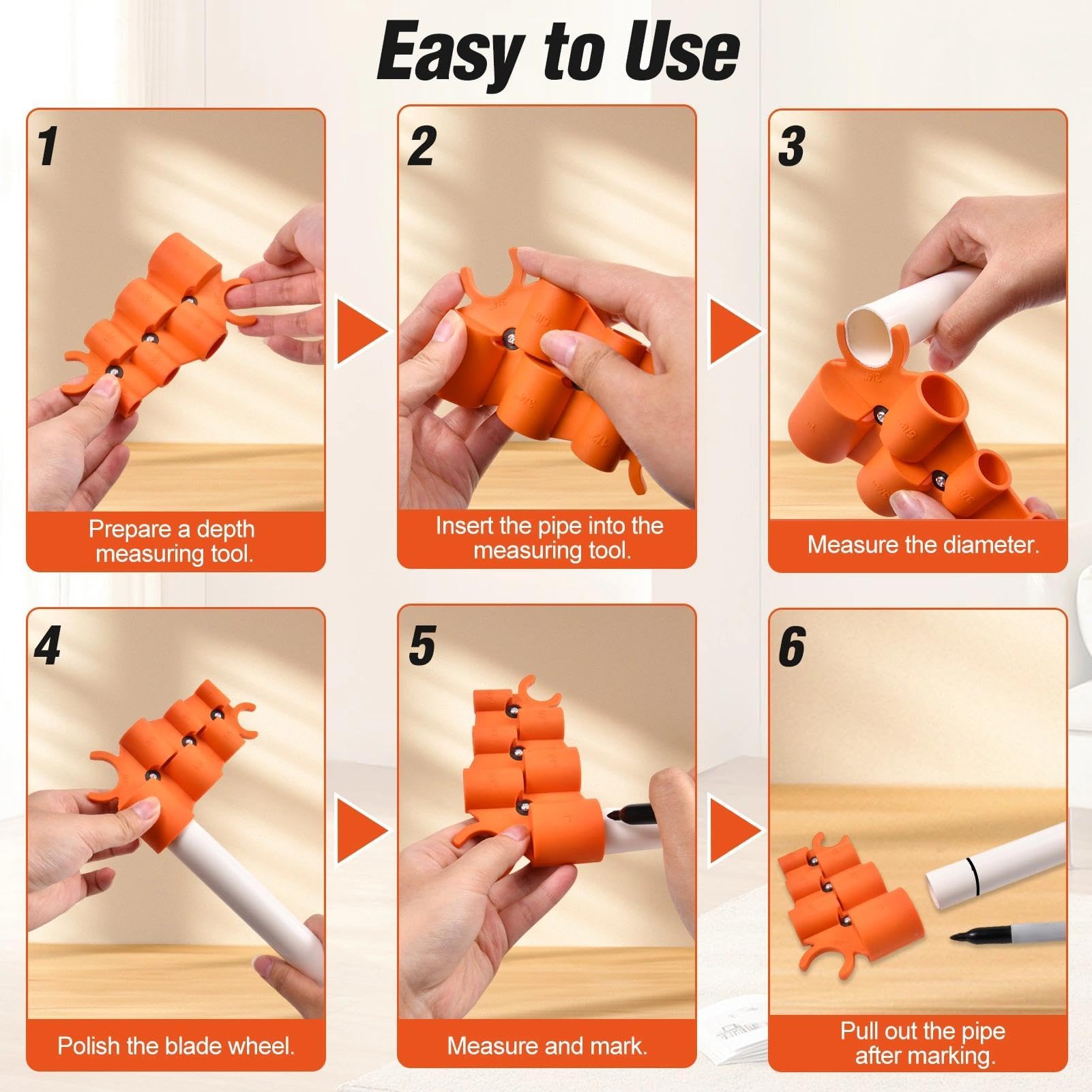 Easy to Use

1

Prepare a depth measuring tool.

2

Insert the pipe into the measuring tool.

3

Measure the diameter.

4

Polish the blade wheel.

5

Measure and mark.

6

Pull out the pipe after marking.