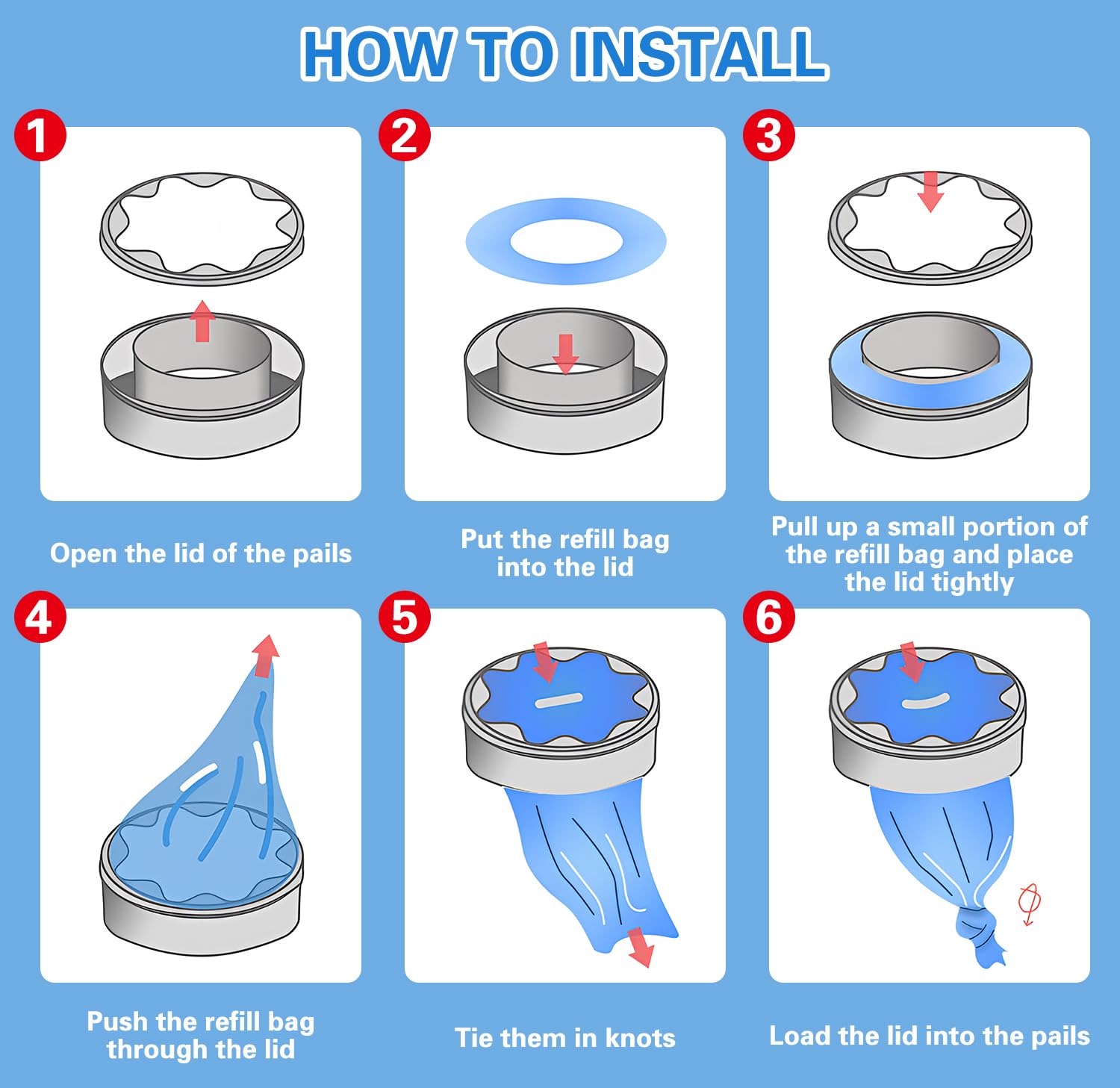 HOW TO INSTALL

1

Open the lid of the pails

2

Put the refill bag into the lid

3

Pull up a small portion of the refill bag and place the lid tightly

4

Push the refill bag through the lid

5

Tie them in knots

6

Load the lid into the pails