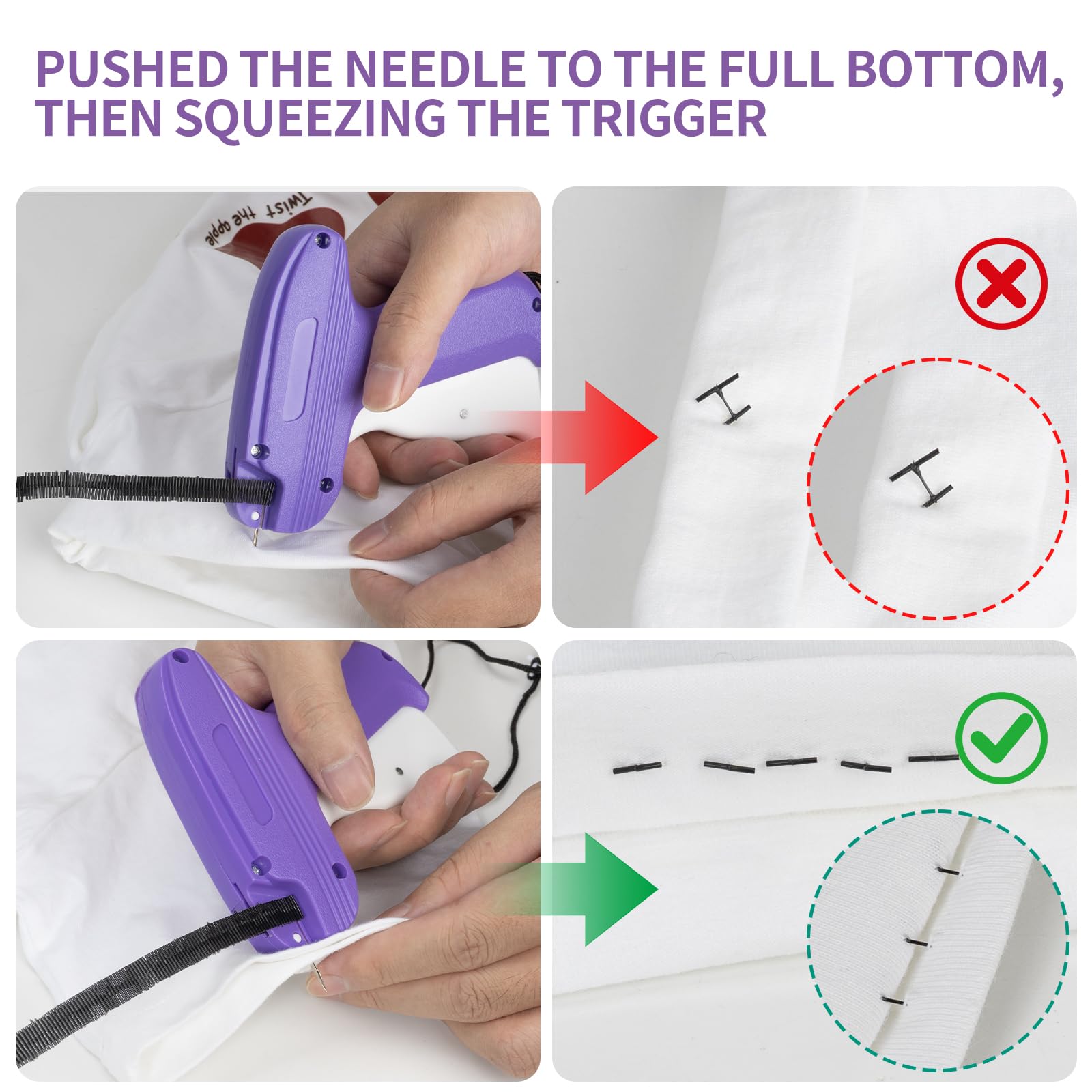 PUSHED THE NEEDLE TO THE FULL BOTTOM, THEN SQUEEZING THE TRIGGER

Twist the apple