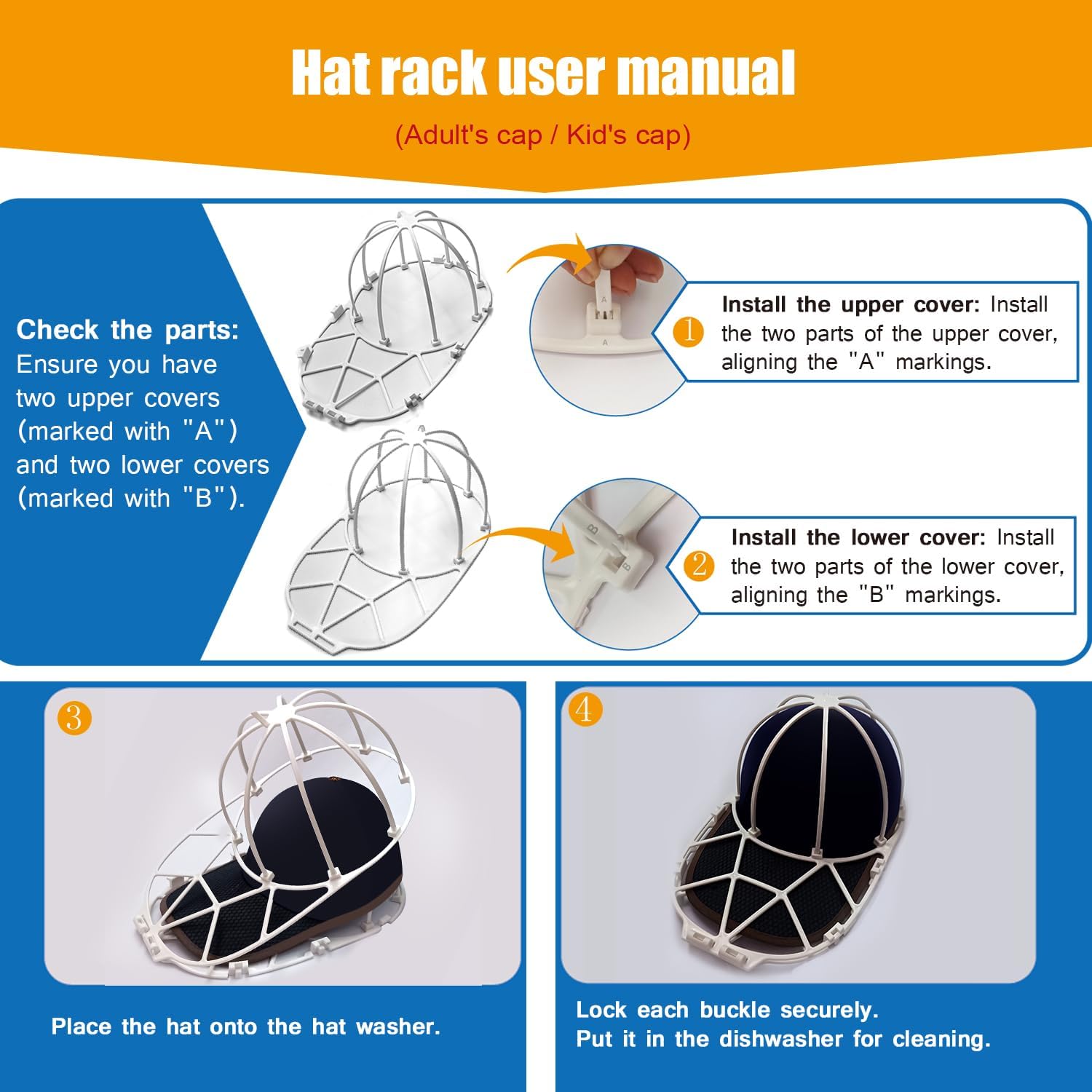 Hat rack user manual

(Adult's cap / Kid's cap)

Check the parts: Ensure you have two upper covers (marked with "A") and two lower covers (marked with "B").

A

A

1 Install the upper cover: Install the two parts of the upper cover, aligning the "A" markings.

B

B

2 Install the lower cover: Install the two parts of the lower cover, aligning the "B" markings.

3

Place the hat onto the hat washer.

4

Lock each buckle securely.
Put it in the dishwasher for cleaning.