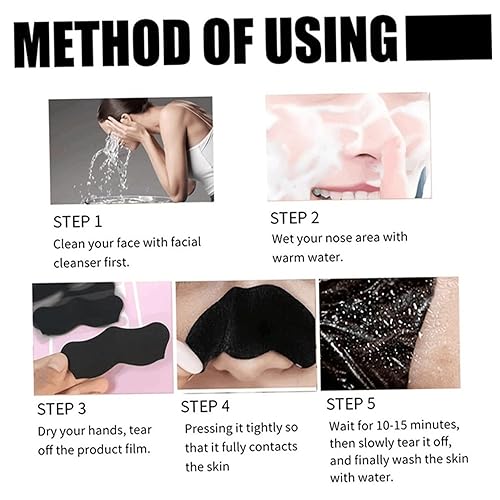 METHOD OF USING

STEP 1
Clean your face with facial cleanser first.

STEP 2
Wet your nose area with warm water.

STEP 3
Dry your hands, tear off the product film.

STEP 4
Pressing it tightly so that it fully contacts the skin

STEP 5
Wait for 10-15 minutes, then slowly tear it off, and finally wash the skin with water.