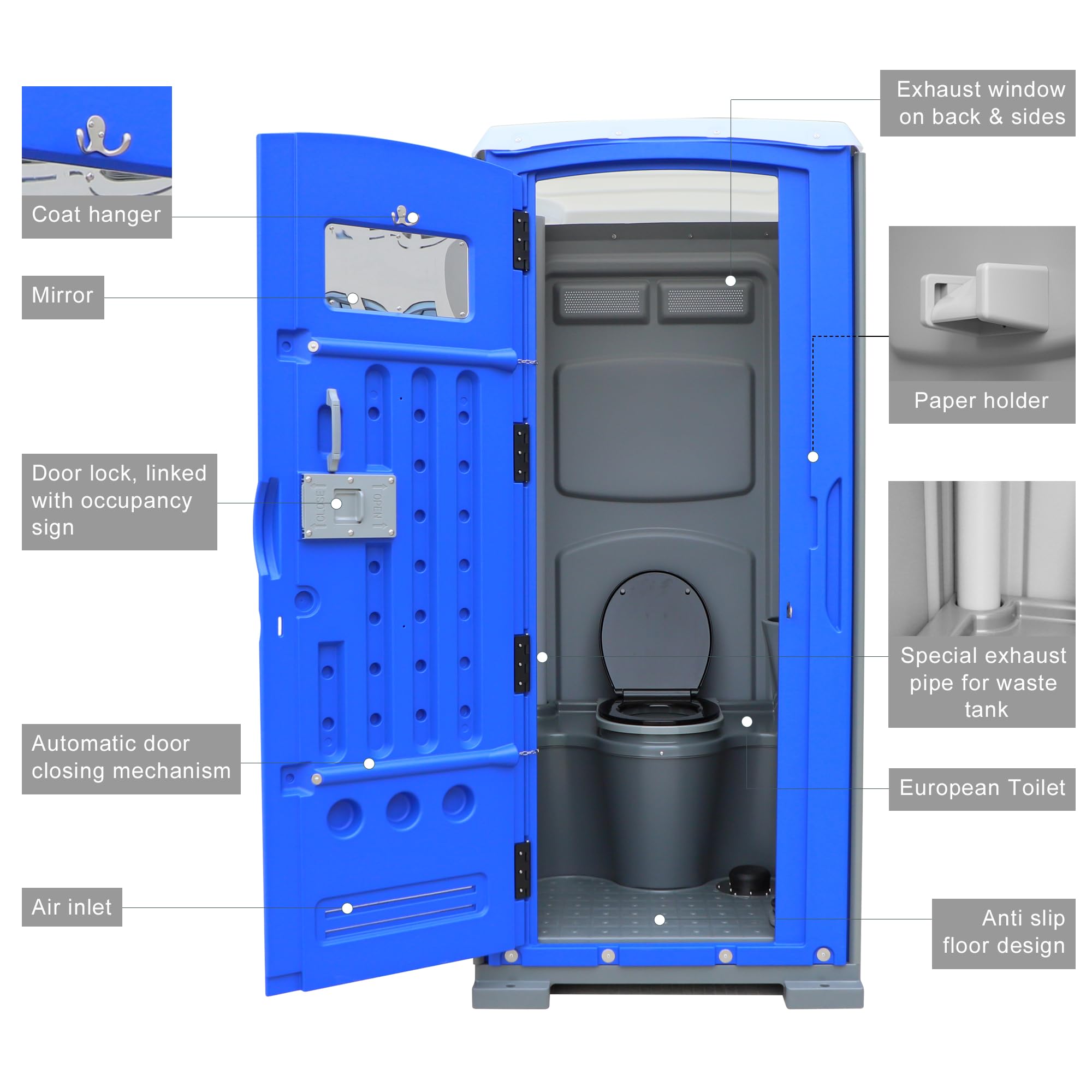 Coat hanger

Mirror

Door lock, linked with occupancy sign

CLOSE

OPEN

Automatic door closing mechanism

Air inlet

Exhaust window on back & sides

Paper holder

Special exhaust pipe for waste tank

European Toilet

Anti slip floor design