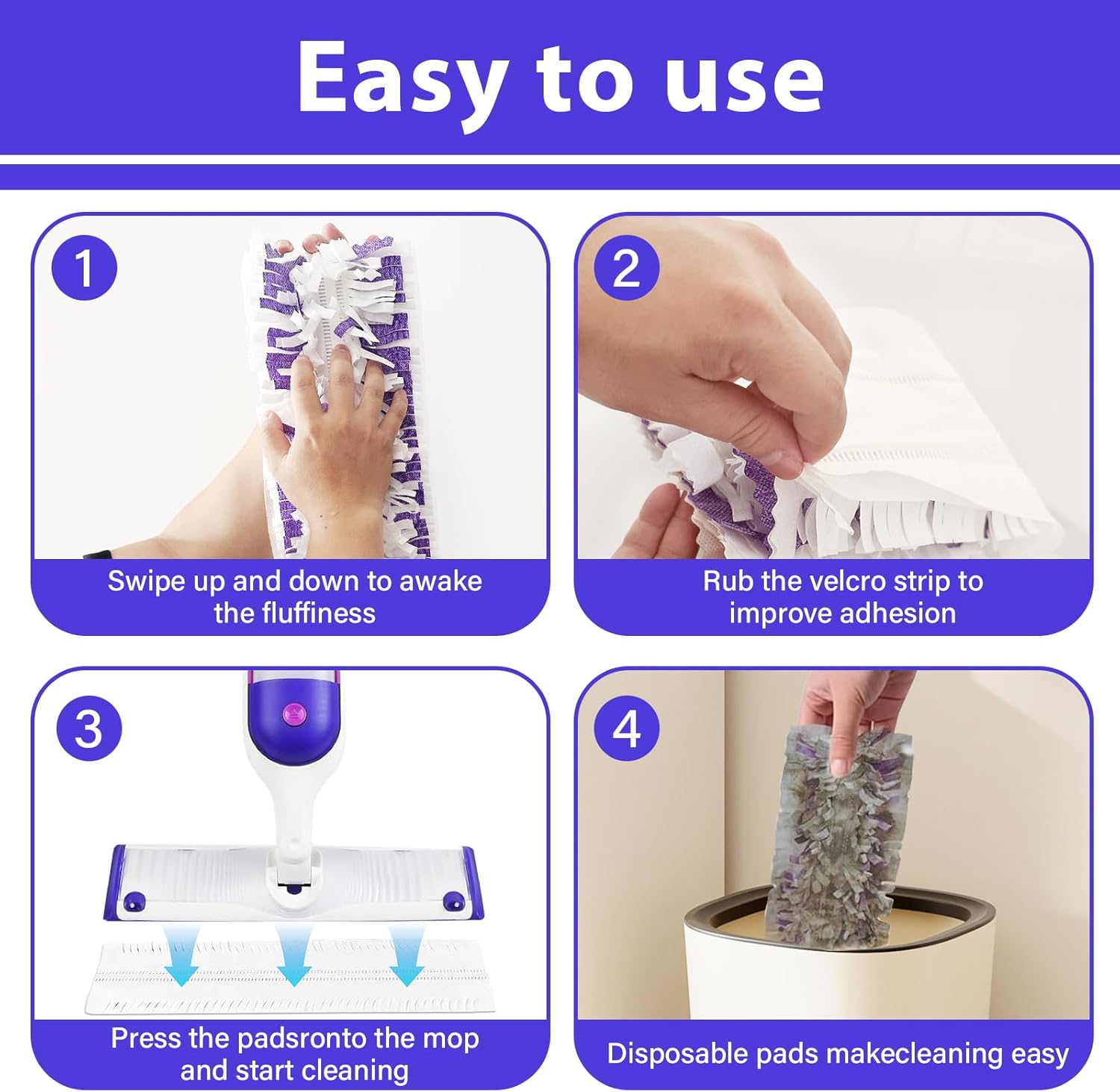 Easy to use

1

Swipe up and down to awake the fluffiness

2

Rub the velcro strip to improve adhesion

3

Press the padsronto the mop and start cleaning

4

Disposable pads makecleaning easy