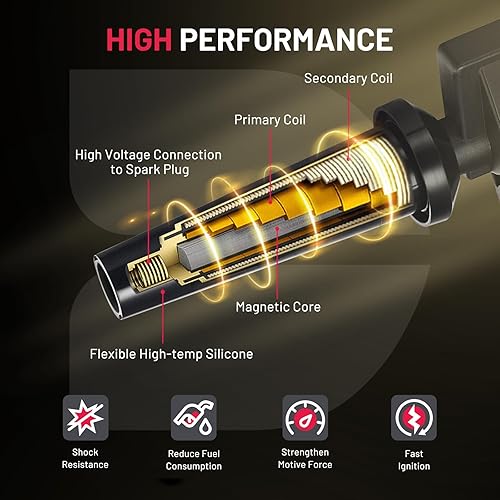 HIGH PERFORMANCE

Secondary Coil

Primary Coil

High Voltage Connection to Spark Plug

Magnetic Core

Flexible High-temp Silicone

Shock Resistance

Reduce Fuel Consumption

Strengthen Motive Force

Fast Ignition