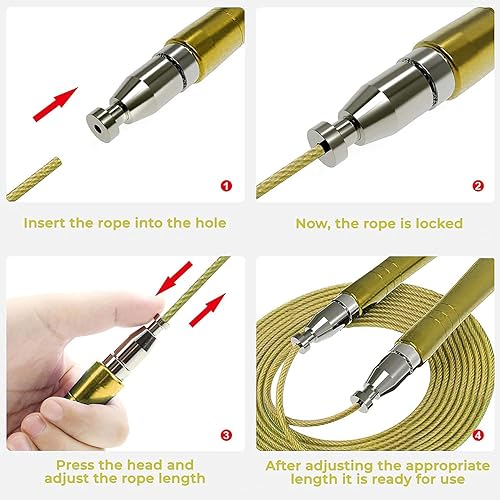 1

Insert the rope into the hole

2

Now, the rope is locked

3

Press the head and adjust the rope length

4

After adjusting the appropriate length it is ready for use