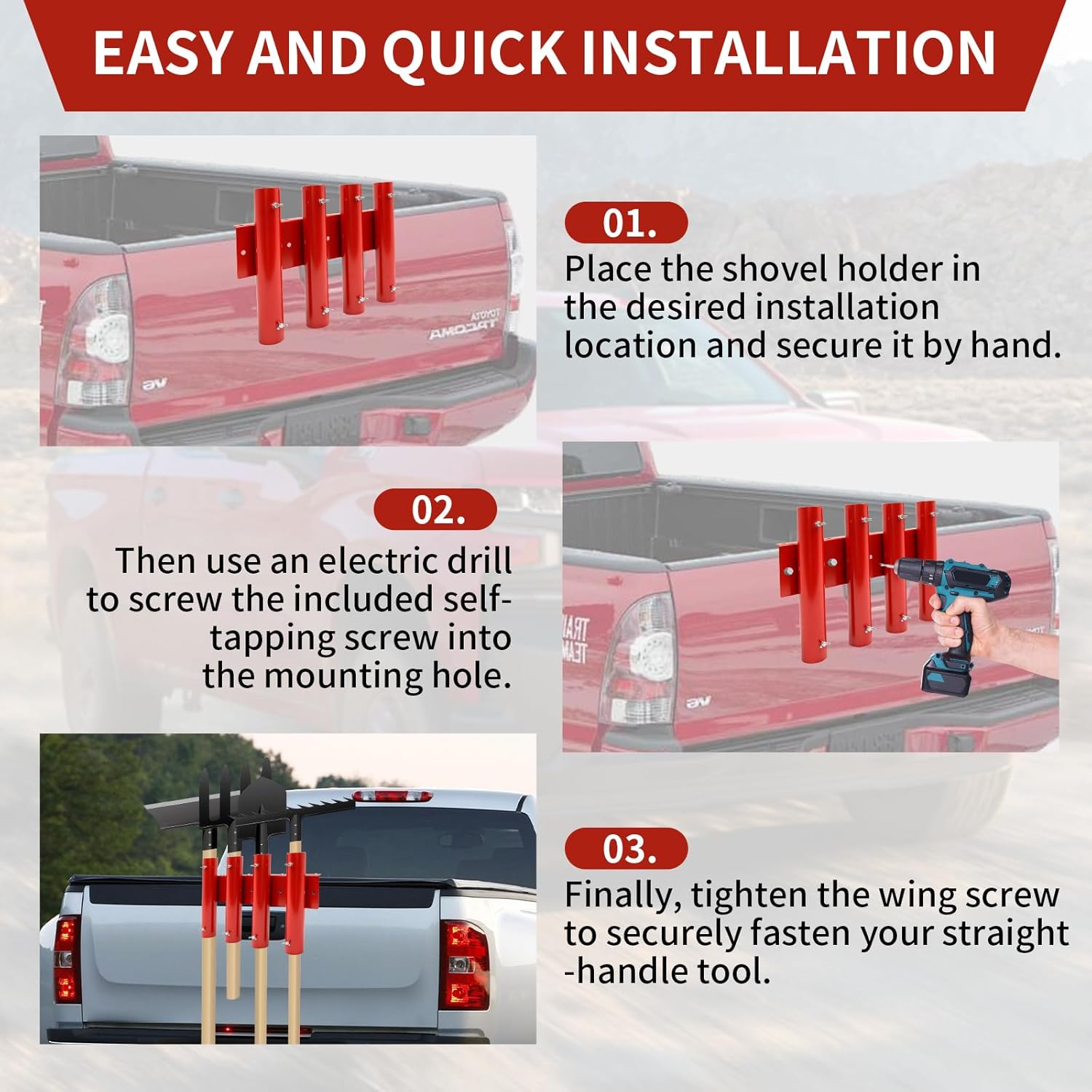 EASY AND QUICK INSTALLATION

01.

Place the shovel holder in the desired installation location and secure it by hand.

02.

Then use an electric drill to screw the included self-tapping screw into the mounting hole.

03.

Finally, tighten the wing screw to securely fasten your straight -handle tool.