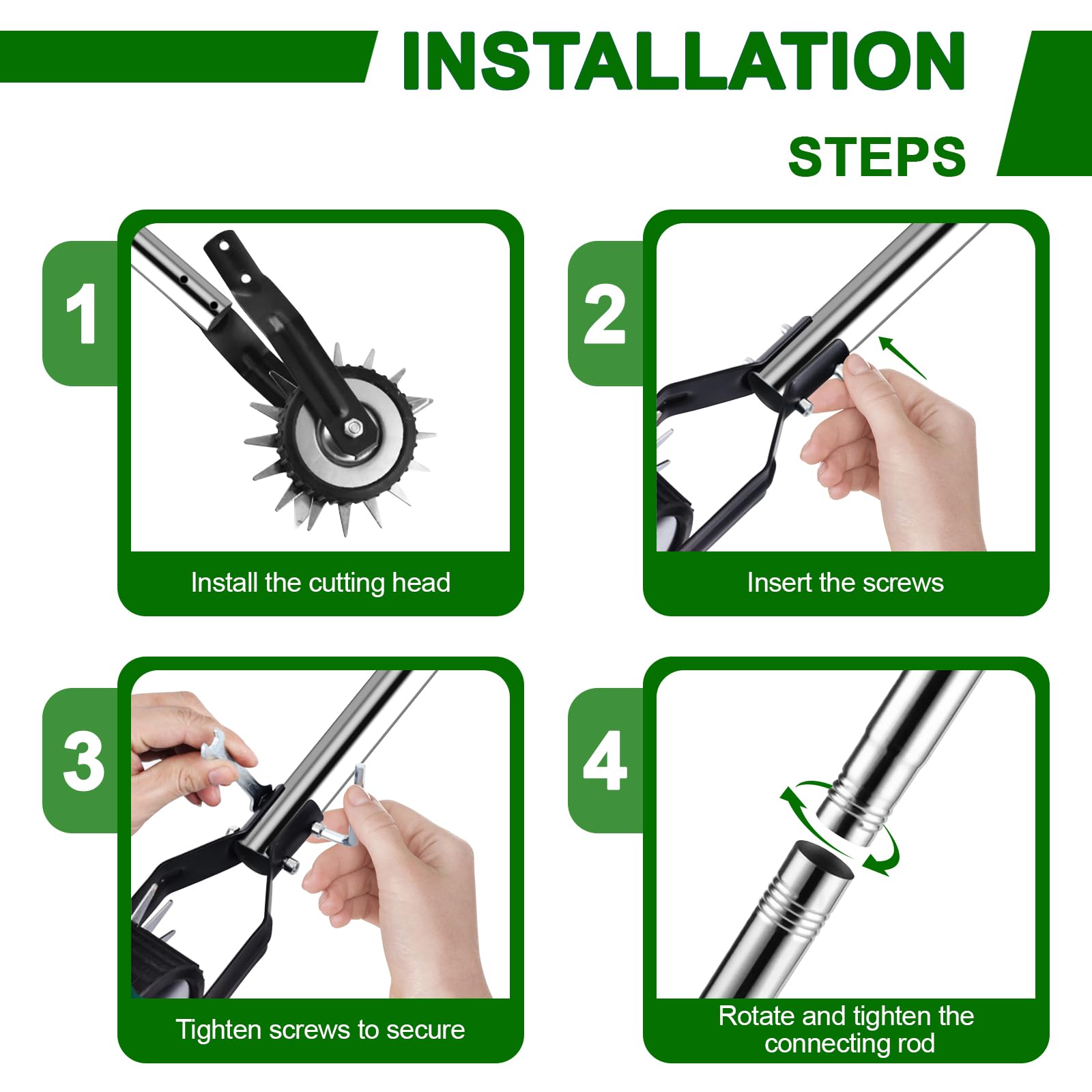 INSTALLATION

STEPS

1

Install the cutting head

2

Insert the screws

3

Tighten screws to secure

4

Rotate and tighten the connecting rod