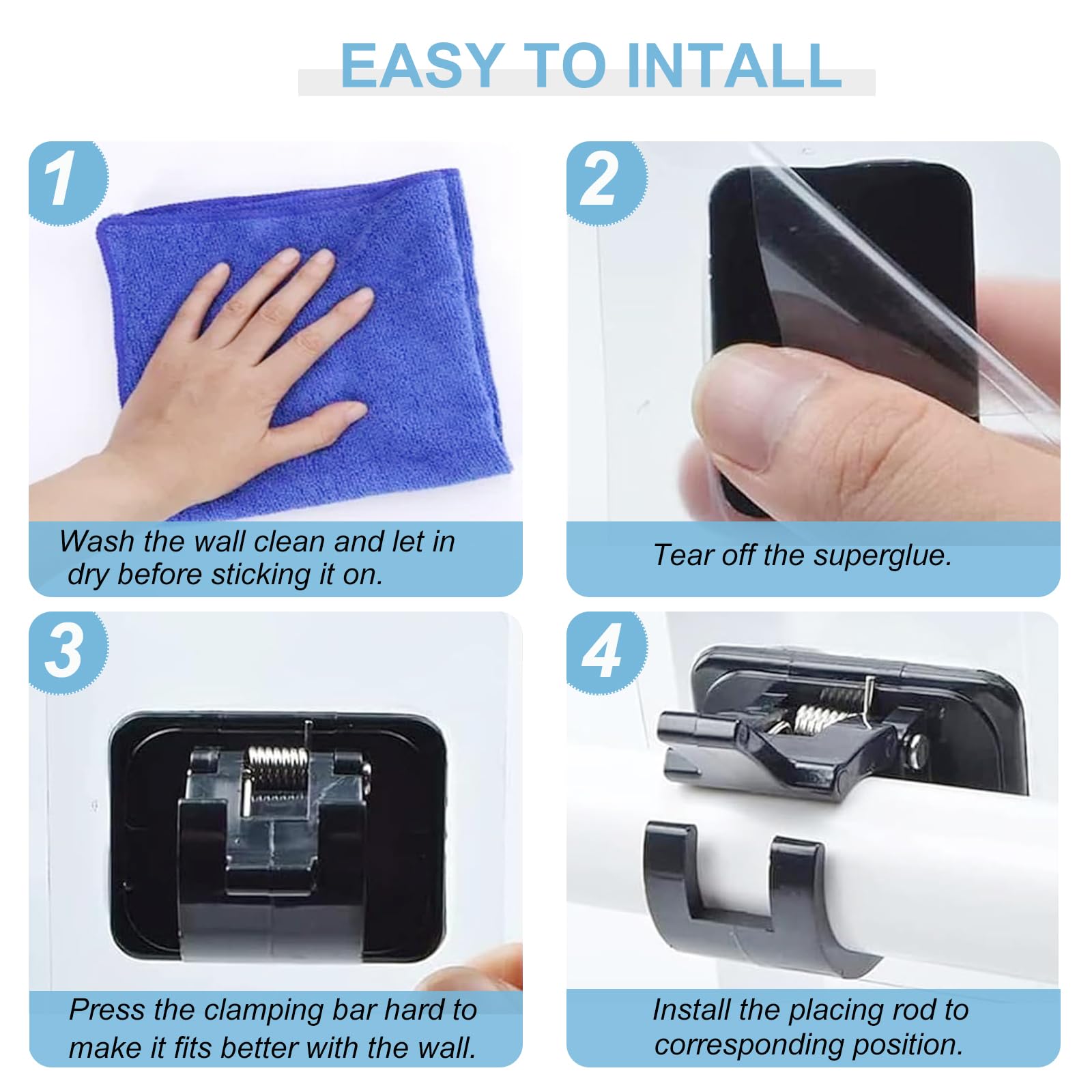 EASY TO INTALL

1

Wash the wall clean and let in dry before sticking it on.

2

Tear off the superglue.

3

Press the clamping bar hard to make it fits better with the wall.

4

Install the placing rod to corresponding position.