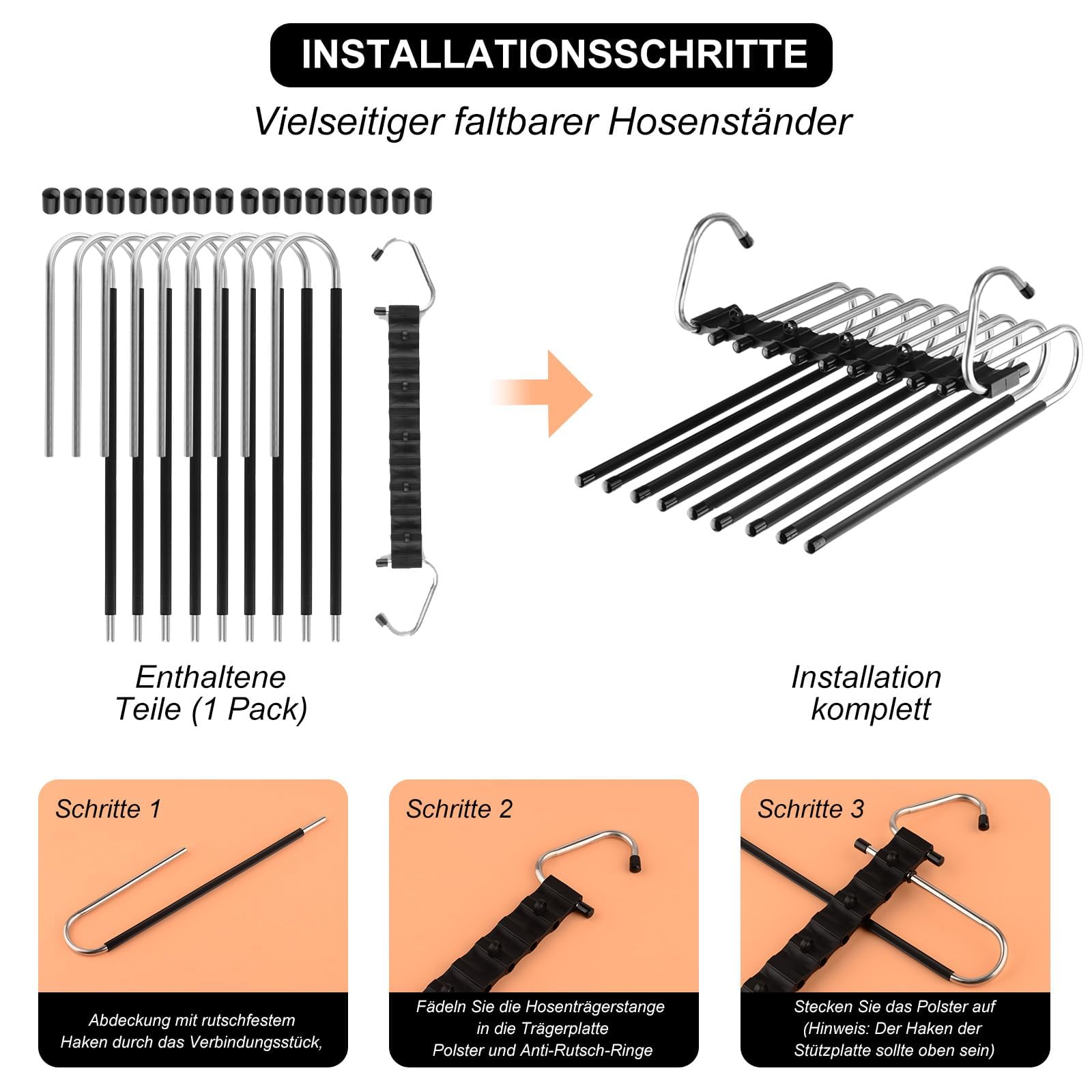 INSTALLATIONSSCHRITTE

Vielseitiger faltbarer Hosenständer

Enthaltene Teile (1 Pack)

Installation komplett

Schritte 1

Abdeckung mit rutschfestem Haken durch das Verbindungsstück,

Schritte 2

Fädeln Sie die Hosenträgerstange in die Trägerplatte Polster und Anti-Rutsch-Ringe

Schritte 3

Stecken Sie das Polster auf (Hinweis: Der Haken der Stützplatte sollte oben sein)