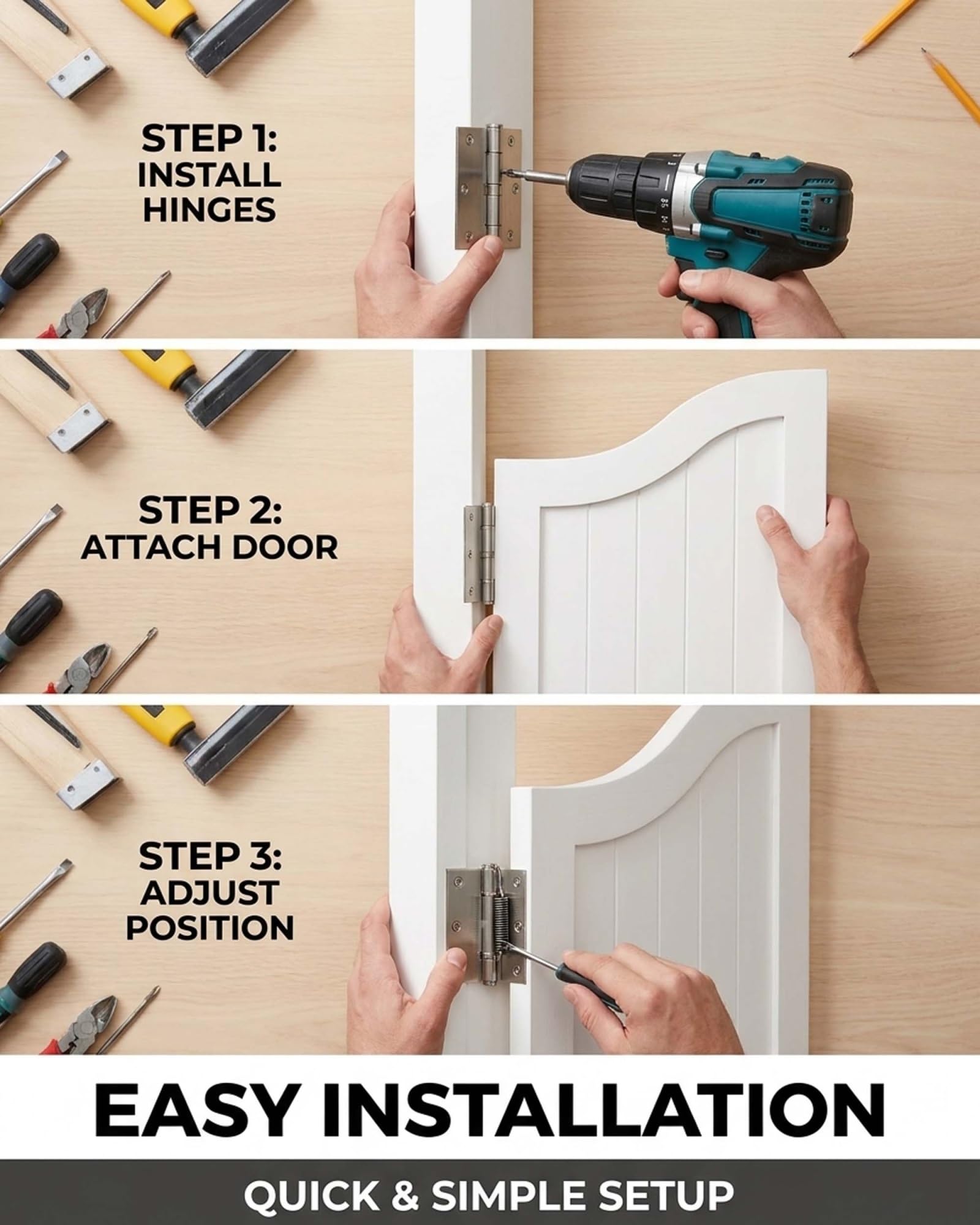 STEP 1:
INSTALL
HINGES

STEP 2:
ATTACH DOOR

STEP 3:
ADJUST
POSITION

EASY INSTALLATION

QUICK & SIMPLE SETUP