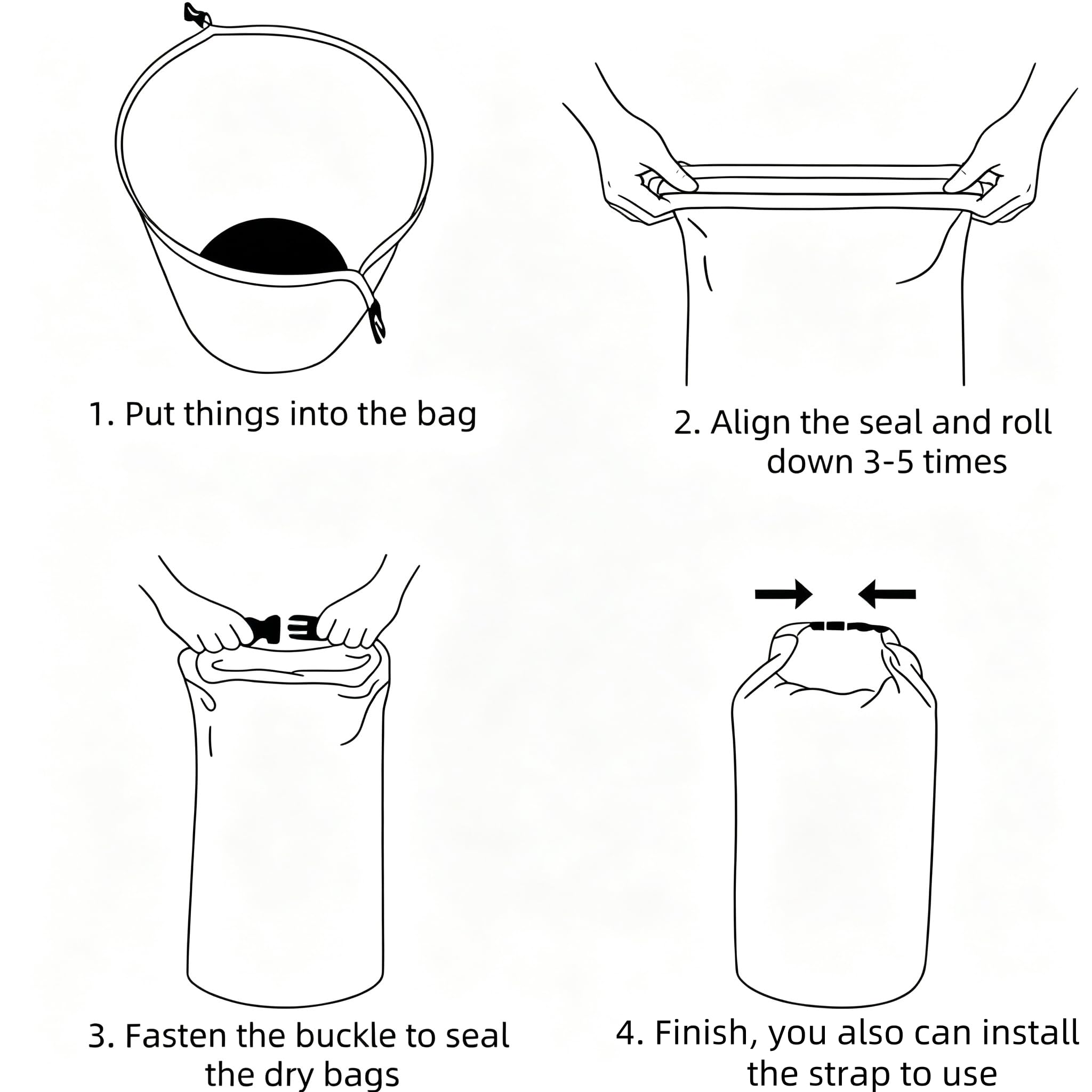 1. Put things into the bag

2. Align the seal and roll down 3-5 times

3. Fasten the buckle to seal the dry bags

4. Finish, you also can install the strap to use