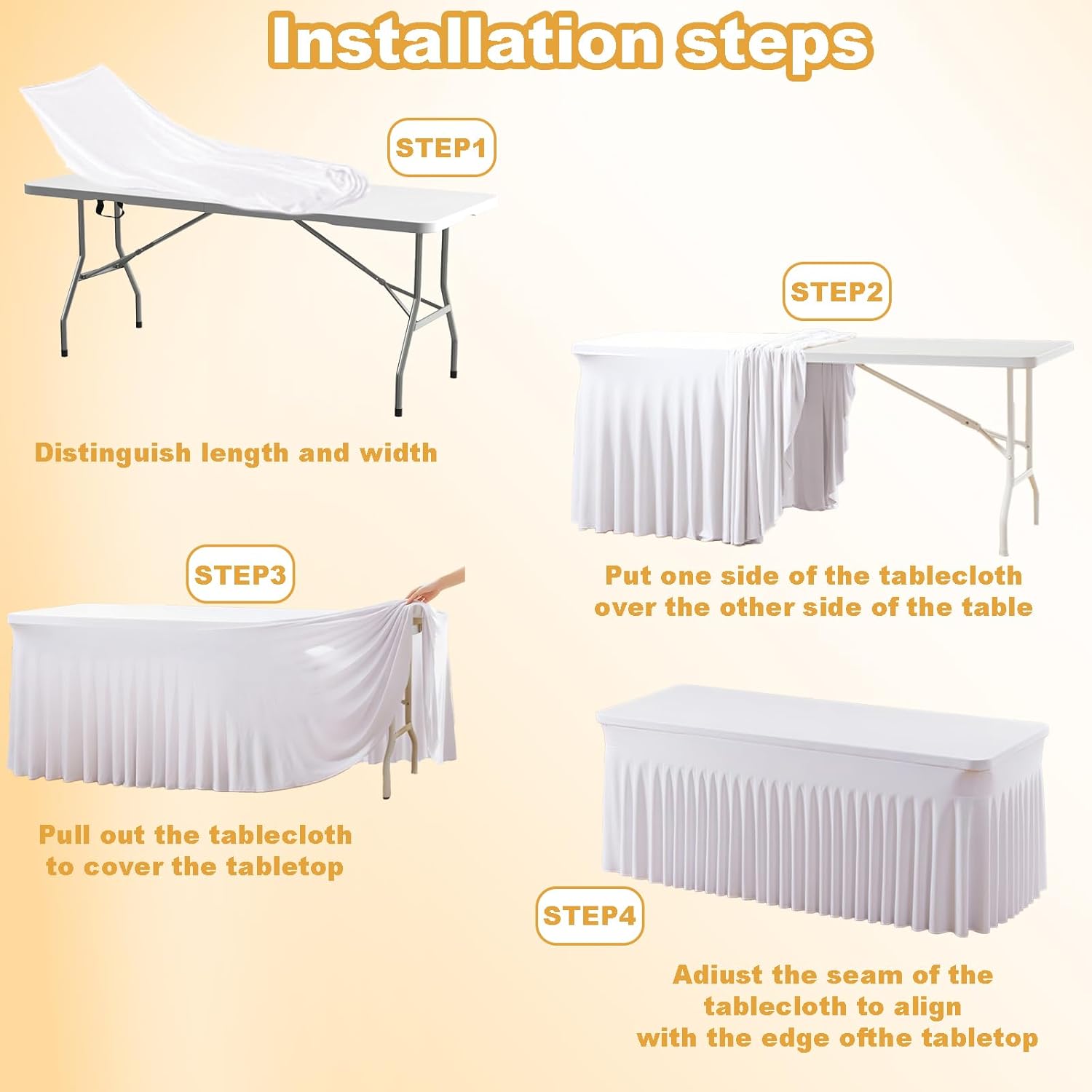 Installation steps

STEP1

Distinguish length and width

STEP2

Put one side of the tablecloth over the other side of the table

STEP3

Pull out the tablecloth to cover the tabletop

STEP4

Adiust the seam of the tablecloth to align with the edge ofthe tabletop