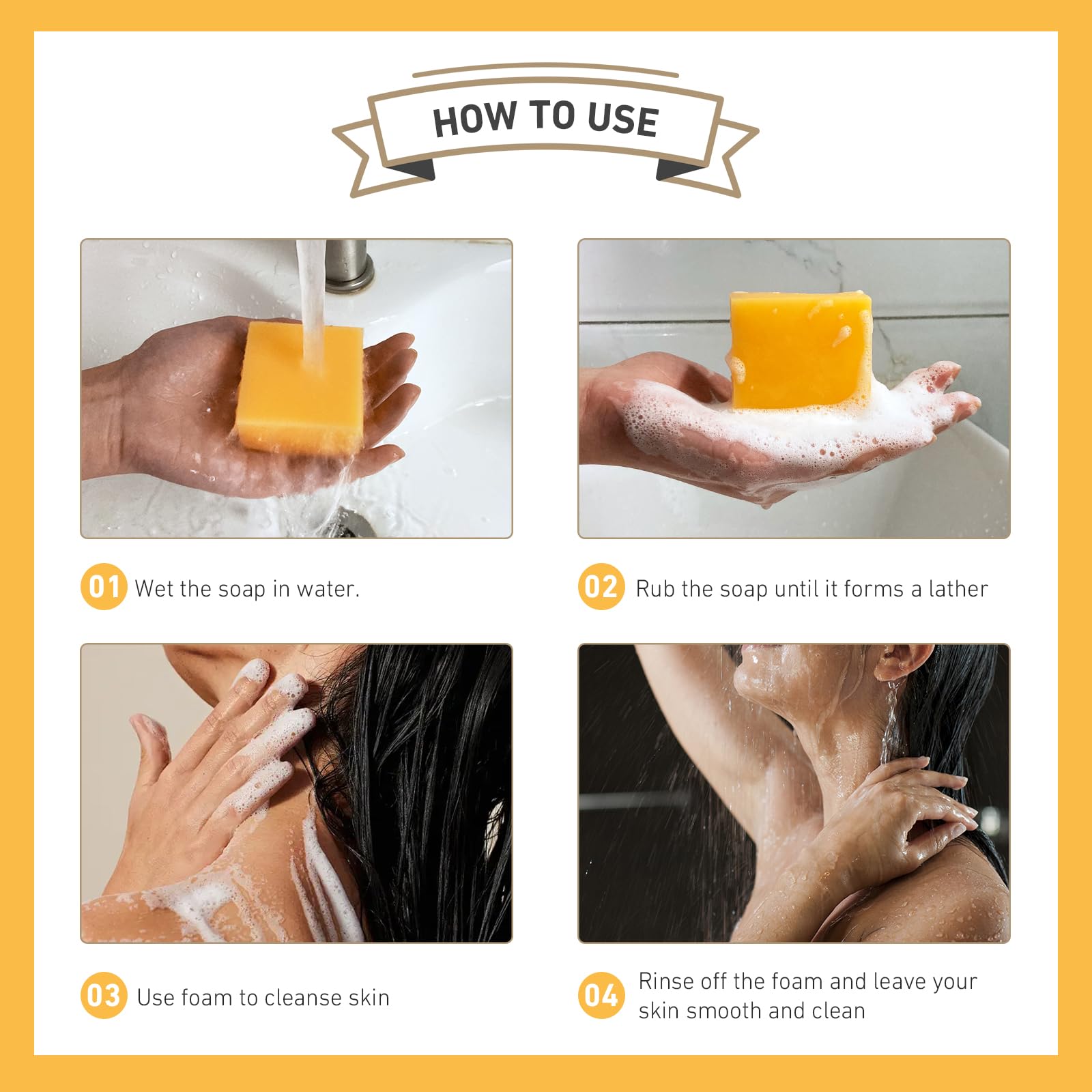 HOW TO USE

01 Wet the soap in water.

02 Rub the soap until it forms a lather

03 Use foam to cleanse skin

04 Rinse off the foam and leave your skin smooth and clean