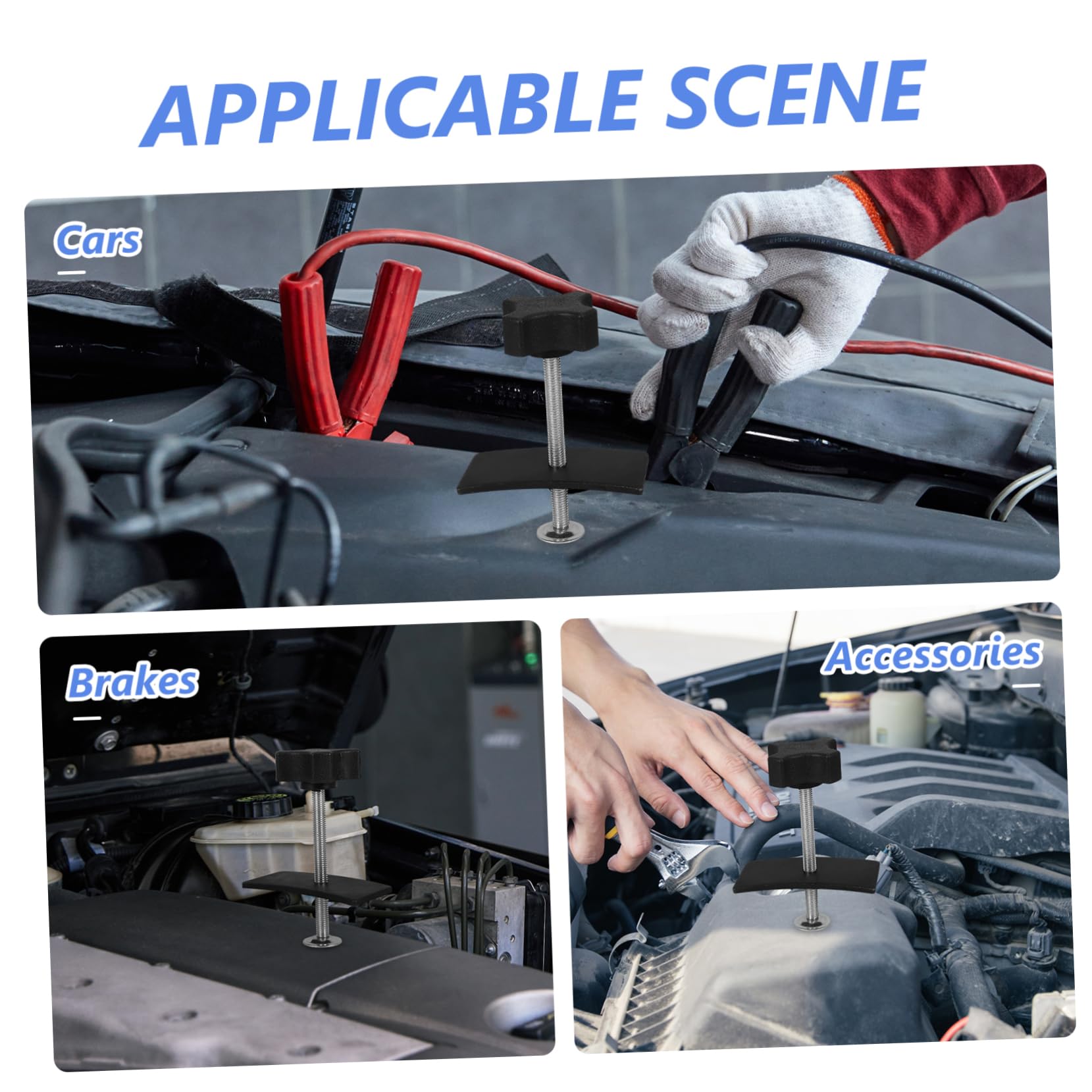 APPLICABLE SCENE

Cars

Brakes

Accessories