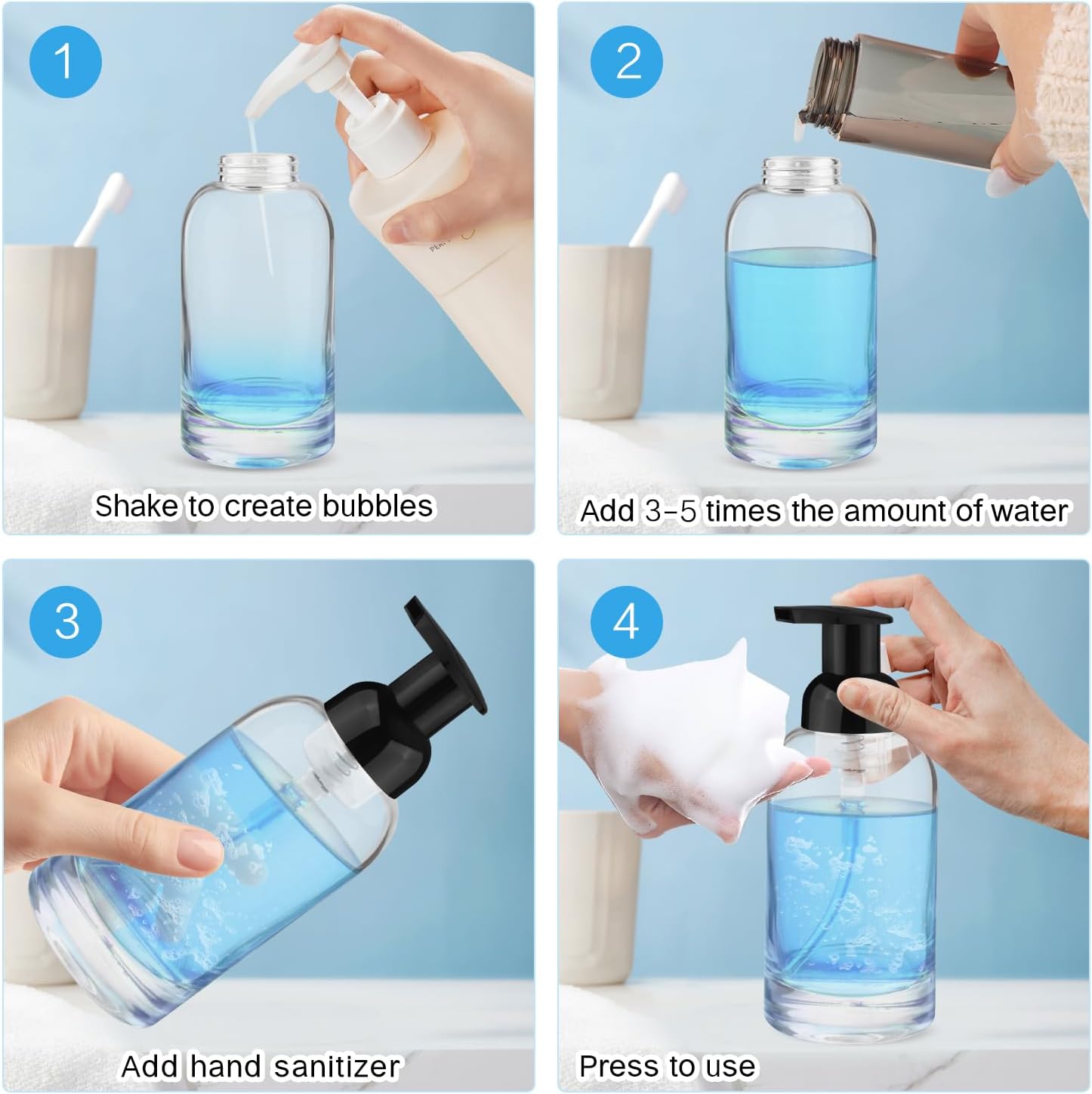 1

Shake to create bubbles

2

Add 3-5 times the amount of water

3

Add hand sanitizer

4

Press to use