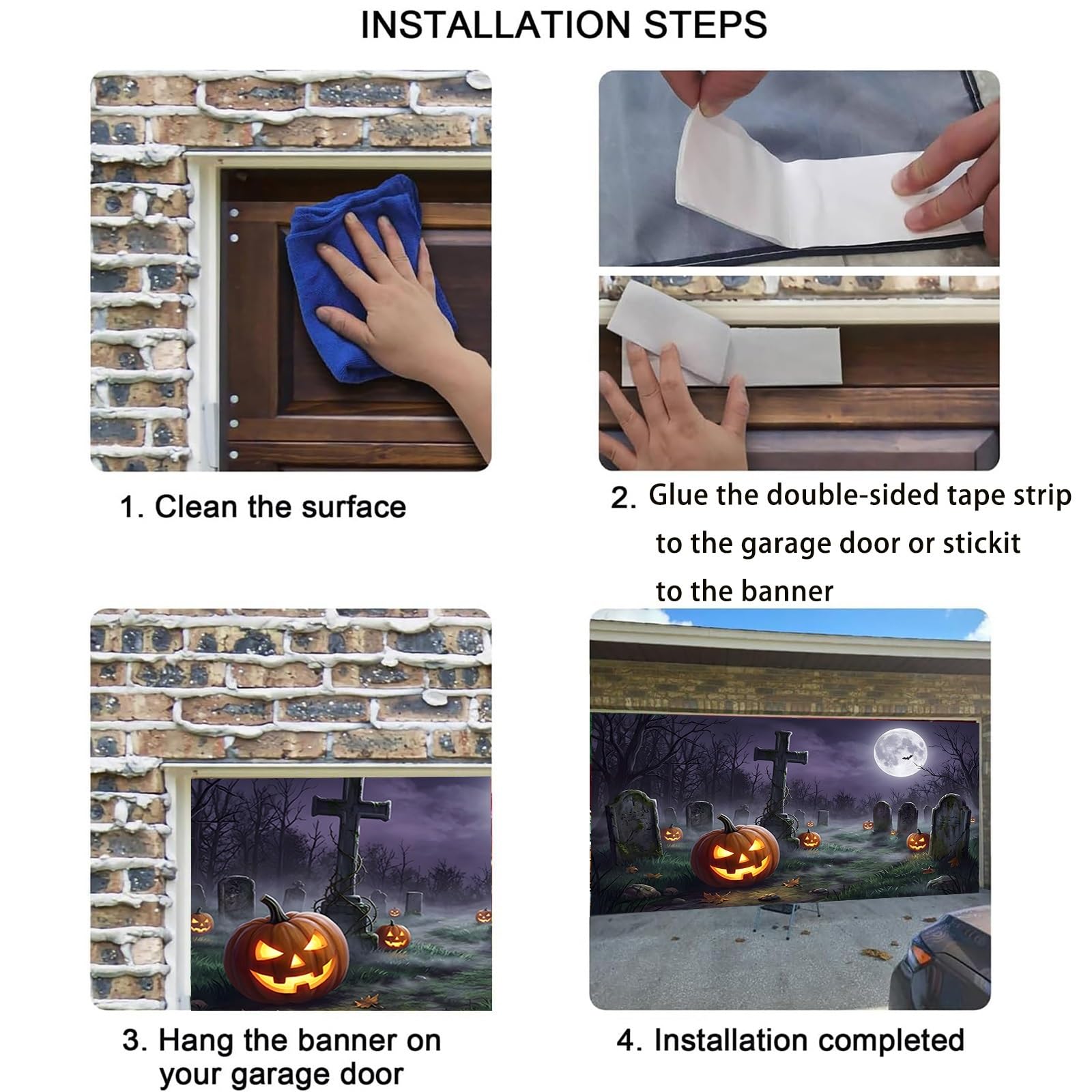 INSTALLATION STEPS

1. Clean the surface

2. Glue the double-sided tape strip to the garage door or stickit to the banner

3. Hang the banner on your garage door

4. Installation completed