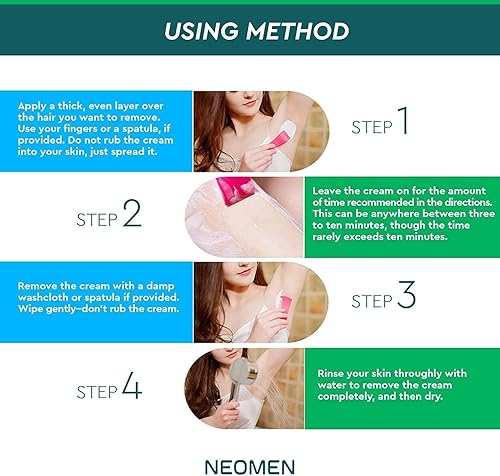 USING METHOD

Apply a thick, even layer over the hair you want to remove. Use your fingers or a spatula, if provided. Do not rub the cream into your skin, just spread it.

STEP 1

STEP 2

Leave the cream on for the amount of time recommended in the directions. This can be anywhere between three to ten minutes, though the time rarely exceeds ten minutes.

Remove the cream with a damp washcloth or spatula if provided. Wipe gently–don't rub the cream.

STEP 3

STEP 4

Rinse your skin throughly with water to remove the cream completely, and then dry.

NEOMEN