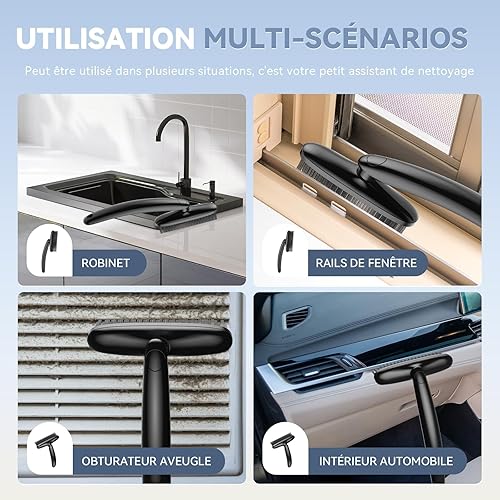 UTILISATION MULTI-SCÉNARIOS

Peut être utilisé dans plusieurs situations, c'est votre petit assistant de nettoyage

ROBINET

RAILS DE FENÊTRE

OBTURATEUR AVEUGLE

INTÉRIEUR AUTOMOBILE