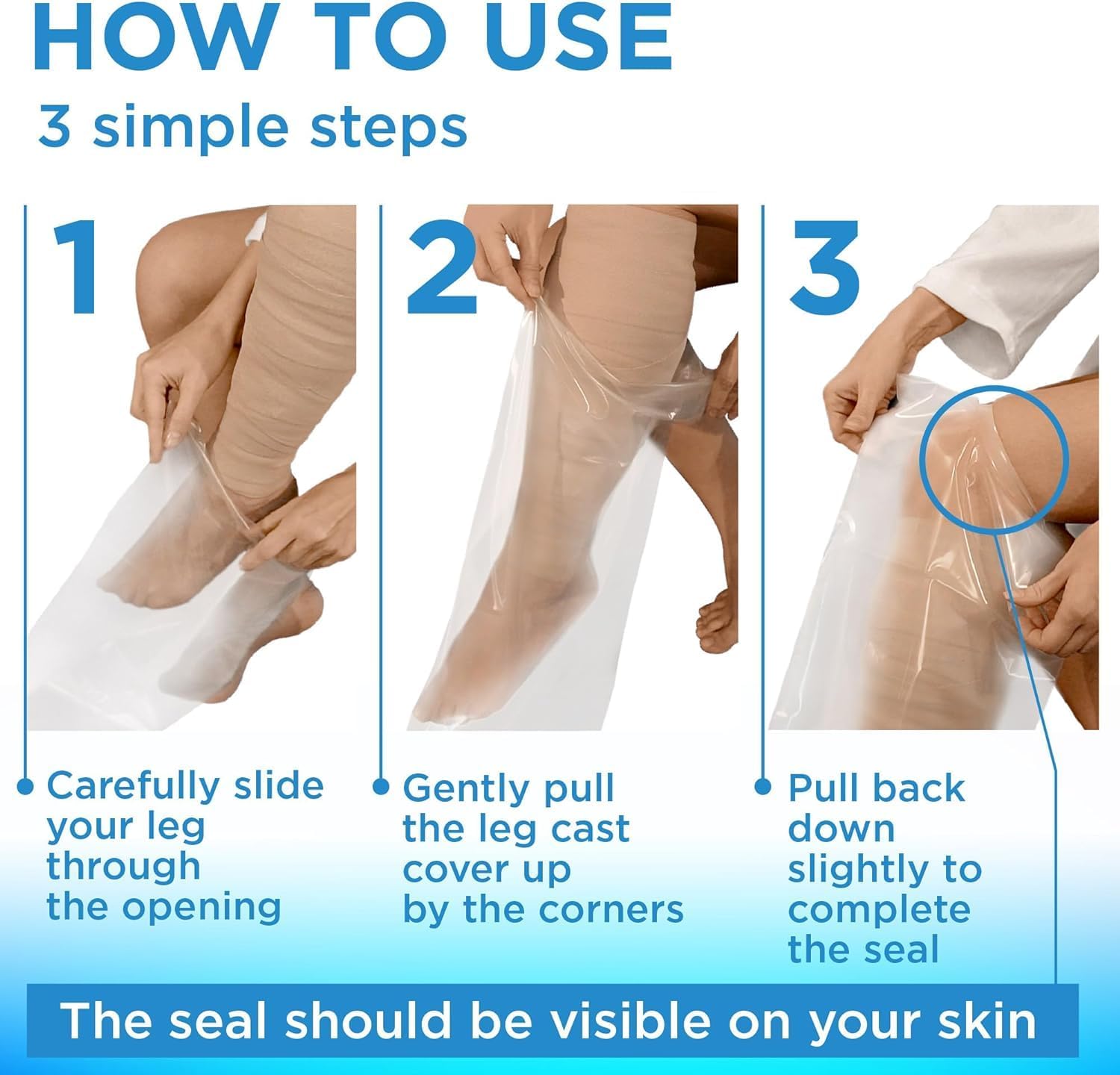 HOW TO USE
3 simple steps

1

Carefully slide your leg through the opening

2

Gently pull the leg cast cover up by the corners

3

Pull back down slightly to complete the seal

The seal should be visible on your skin