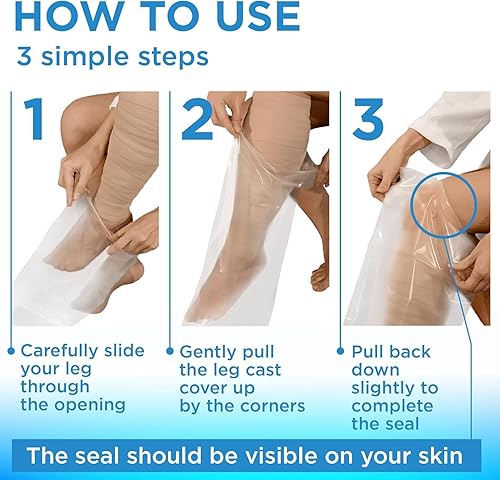 HOW TO USE
3 simple steps

1
Carefully slide your leg through the opening

2
Gently pull the leg cast cover up by the corners

3
Pull back down slightly to complete the seal

The seal should be visible on your skin