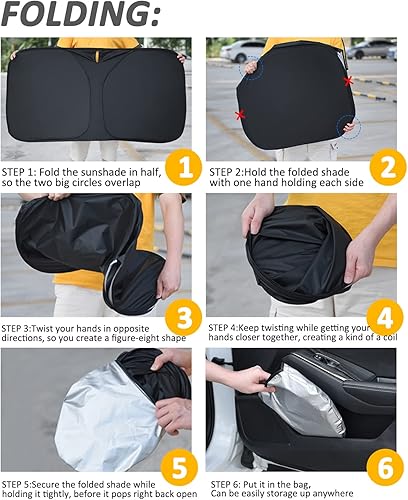 FOLDING:

1

STEP 1: Fold the sunshade in half, so the two big circles overlap

2

STEP 2:Hold the folded shade with one hand holding each side

3

STEP 3:Twist your hands in opposite directions, so you create a figure-eight shape

4

STEP 4:Keep twisting while getting your hands closer together, creating a kind of a coil

5

STEP 5:Secure the folded shade while holding it tightly, before it pops right back open

6

STEP 6: Put it in the bag, Can be easily storage up anywhere