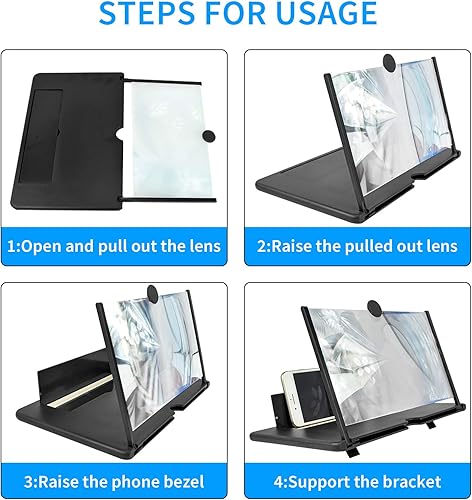 STEPS FOR USAGE

1:Open and pull out the lens

2:Raise the pulled out lens

3:Raise the phone bezel

4:Support the bracket